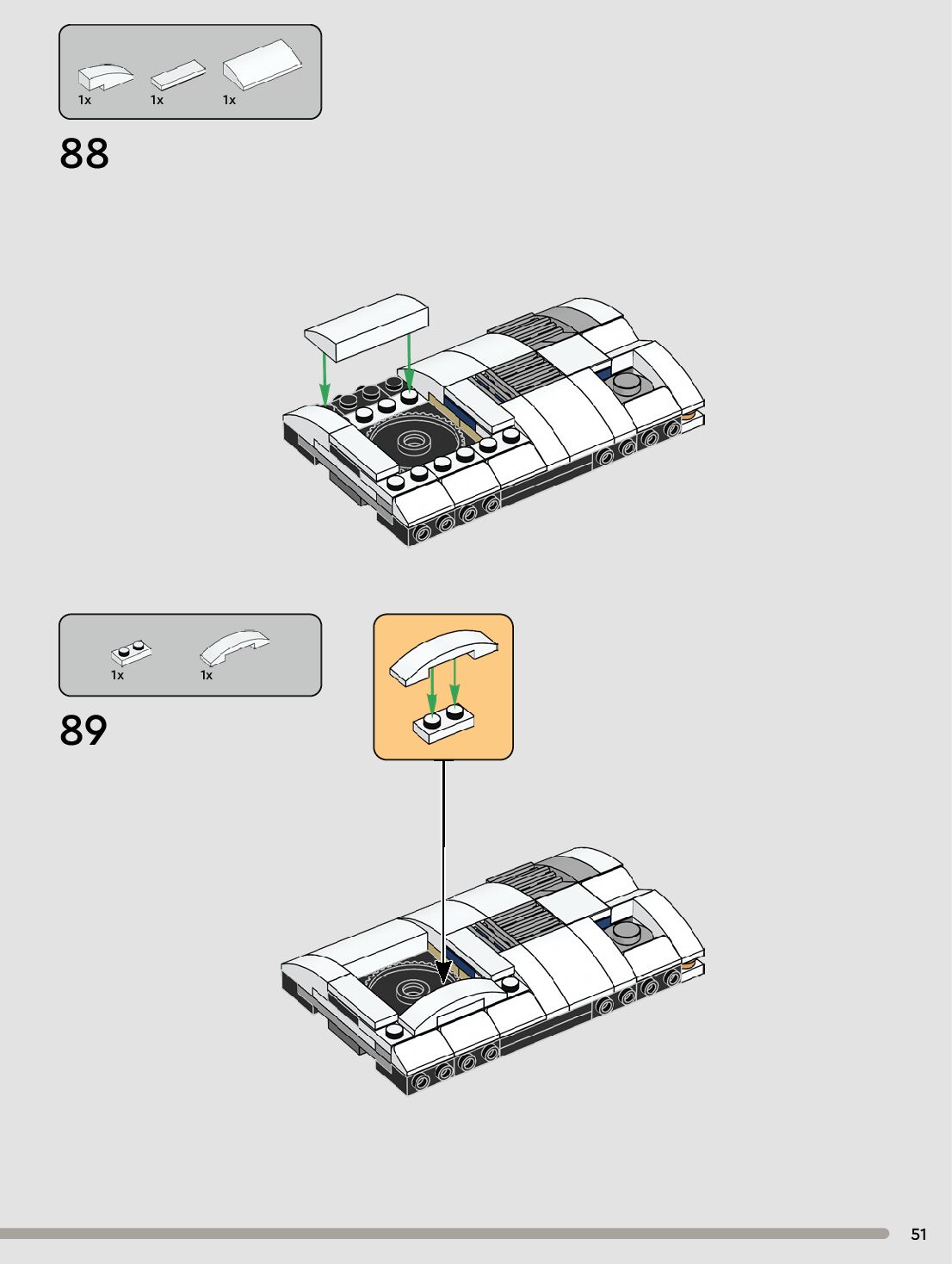 1x 1x 1x

88

1x 1x

89

51