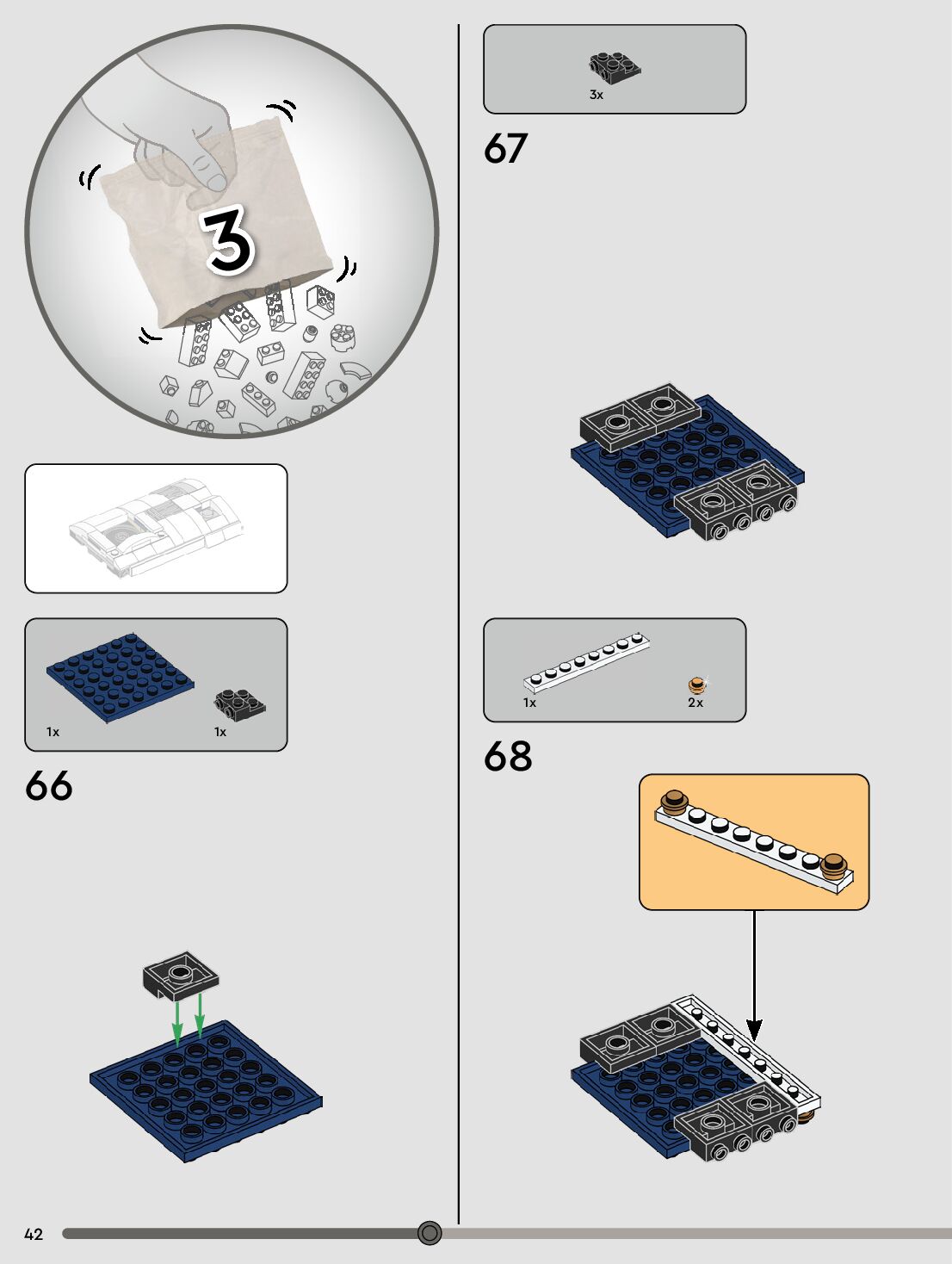 3

1x

1x

66

3x

67

1x

2x

68

42