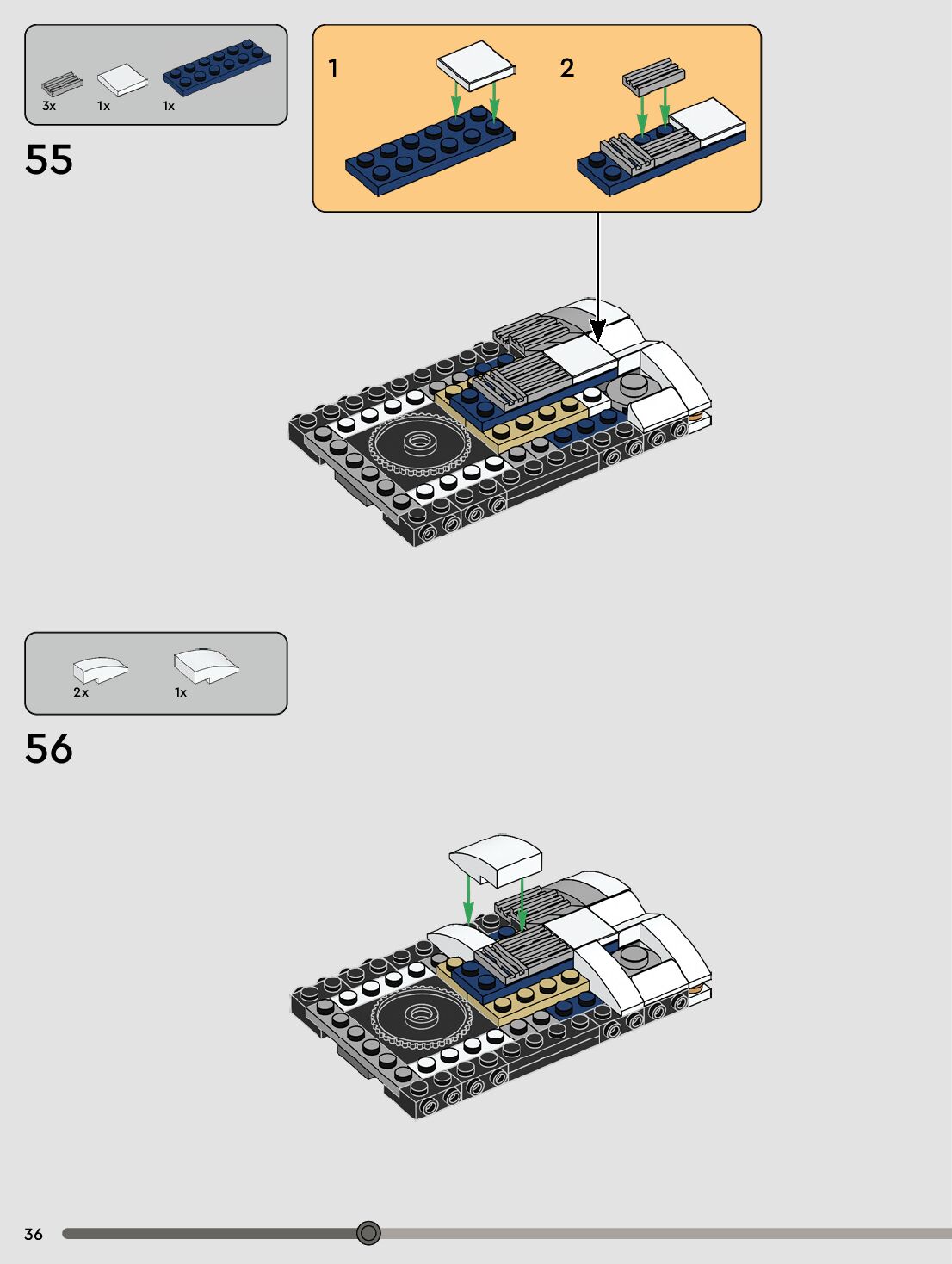 3x 1x 1x

55

1

2

2x 1x

56

36