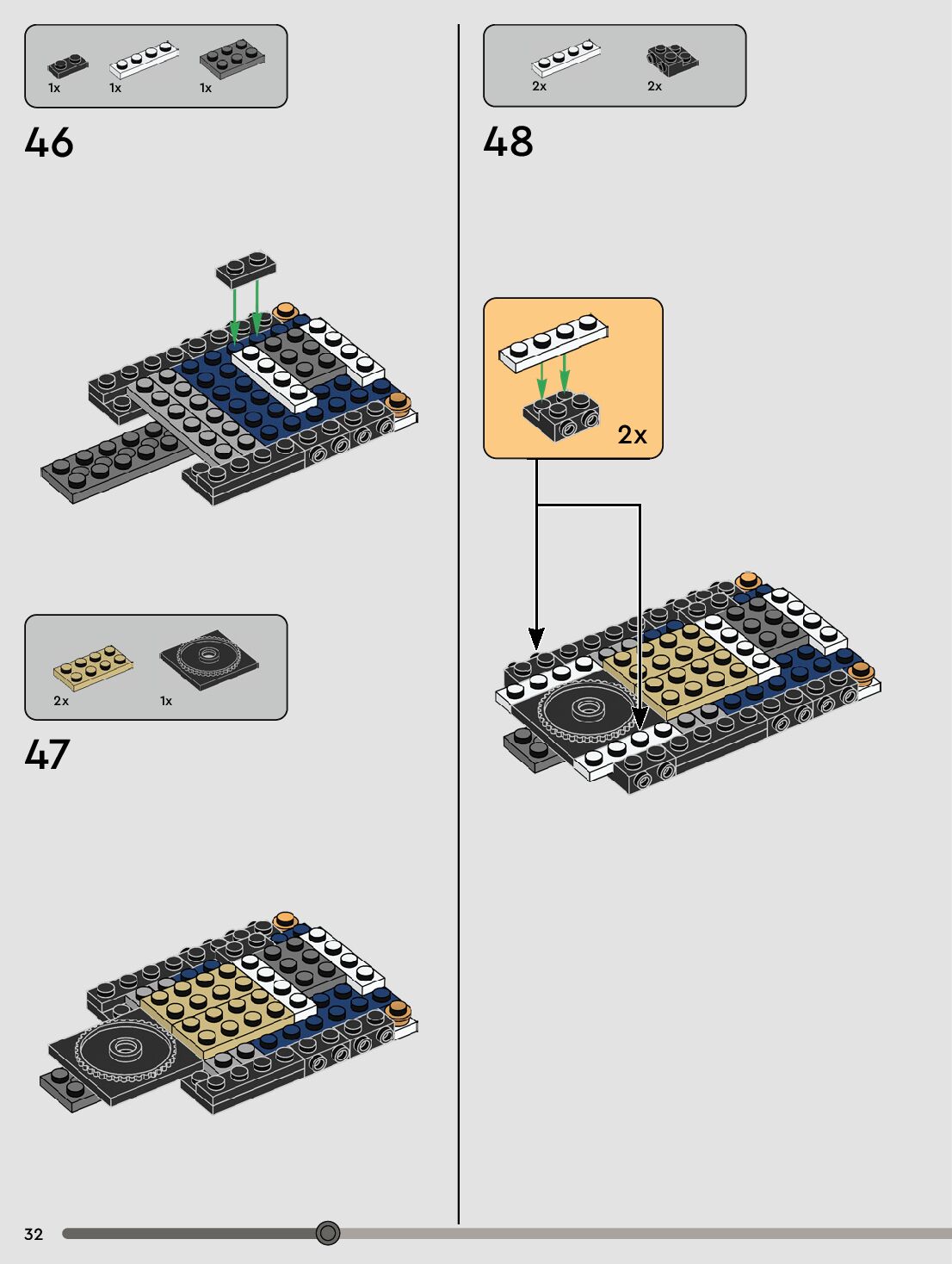 1x 1x 1x

46

2x 1x

47

2x 2x

48

2x

32