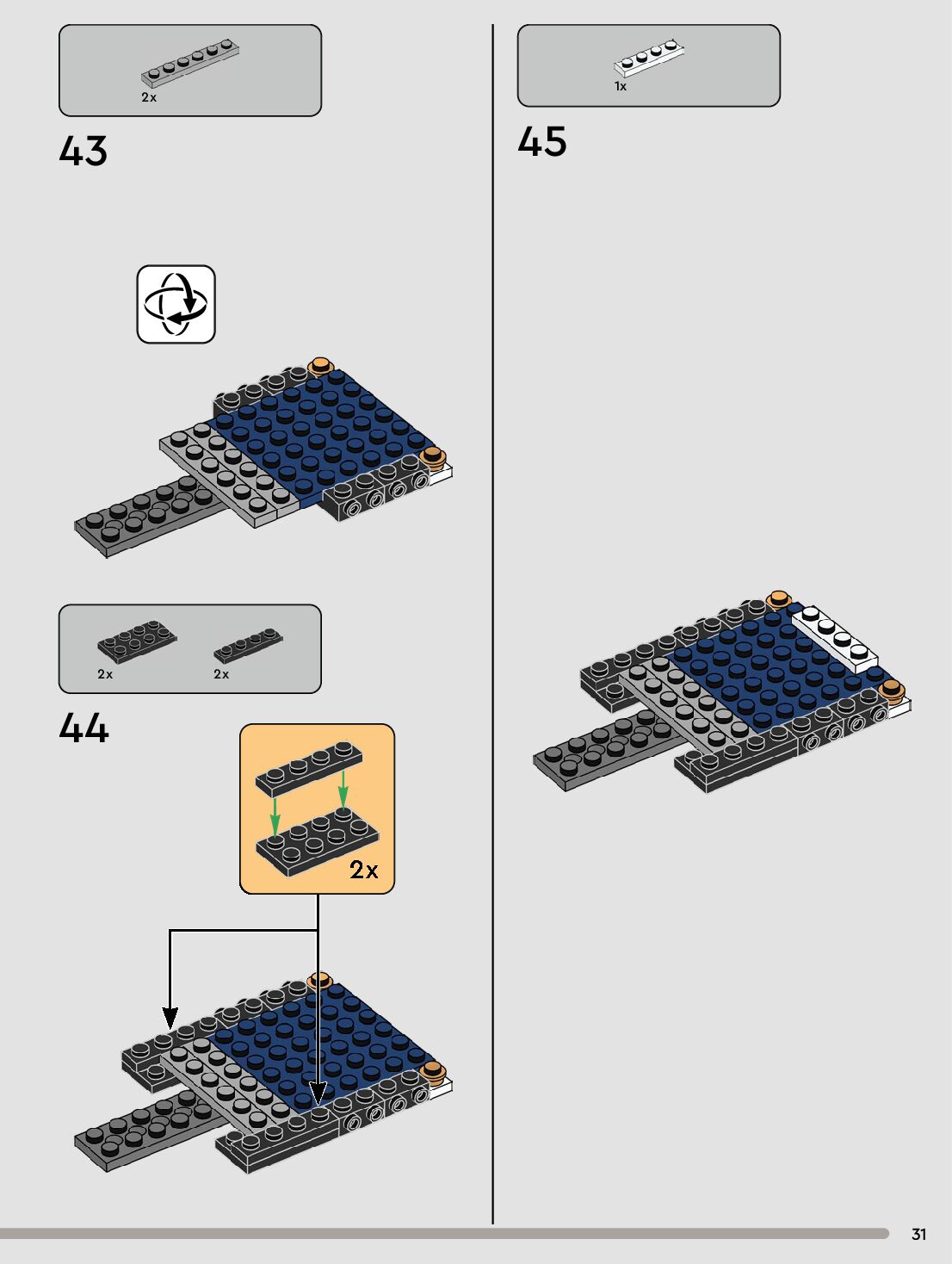 2x

43

2x

2x

44

2x

1x

45

31