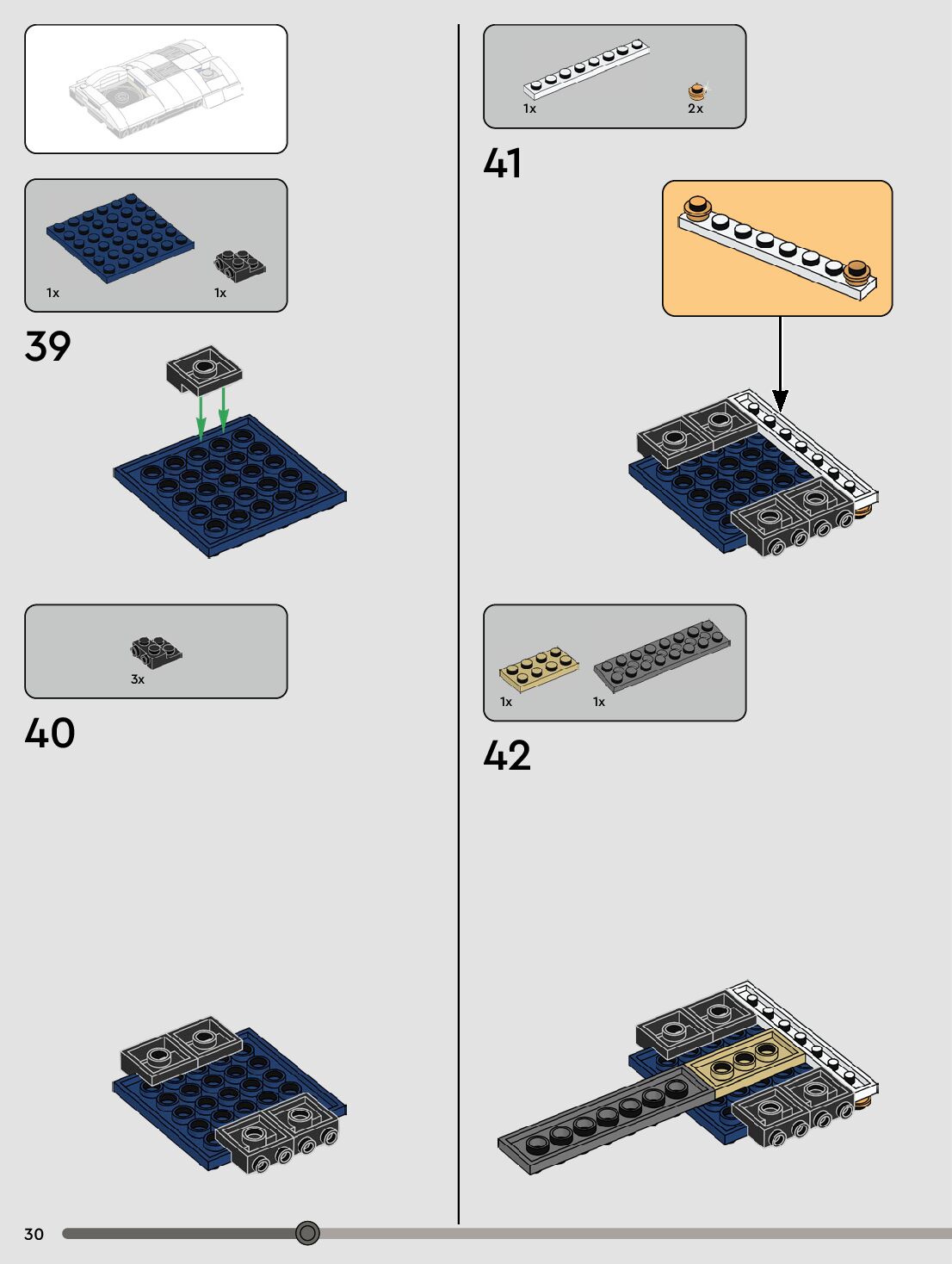 1x
1x

39

3x

40

1x
2x

41

1x
1x

42

30