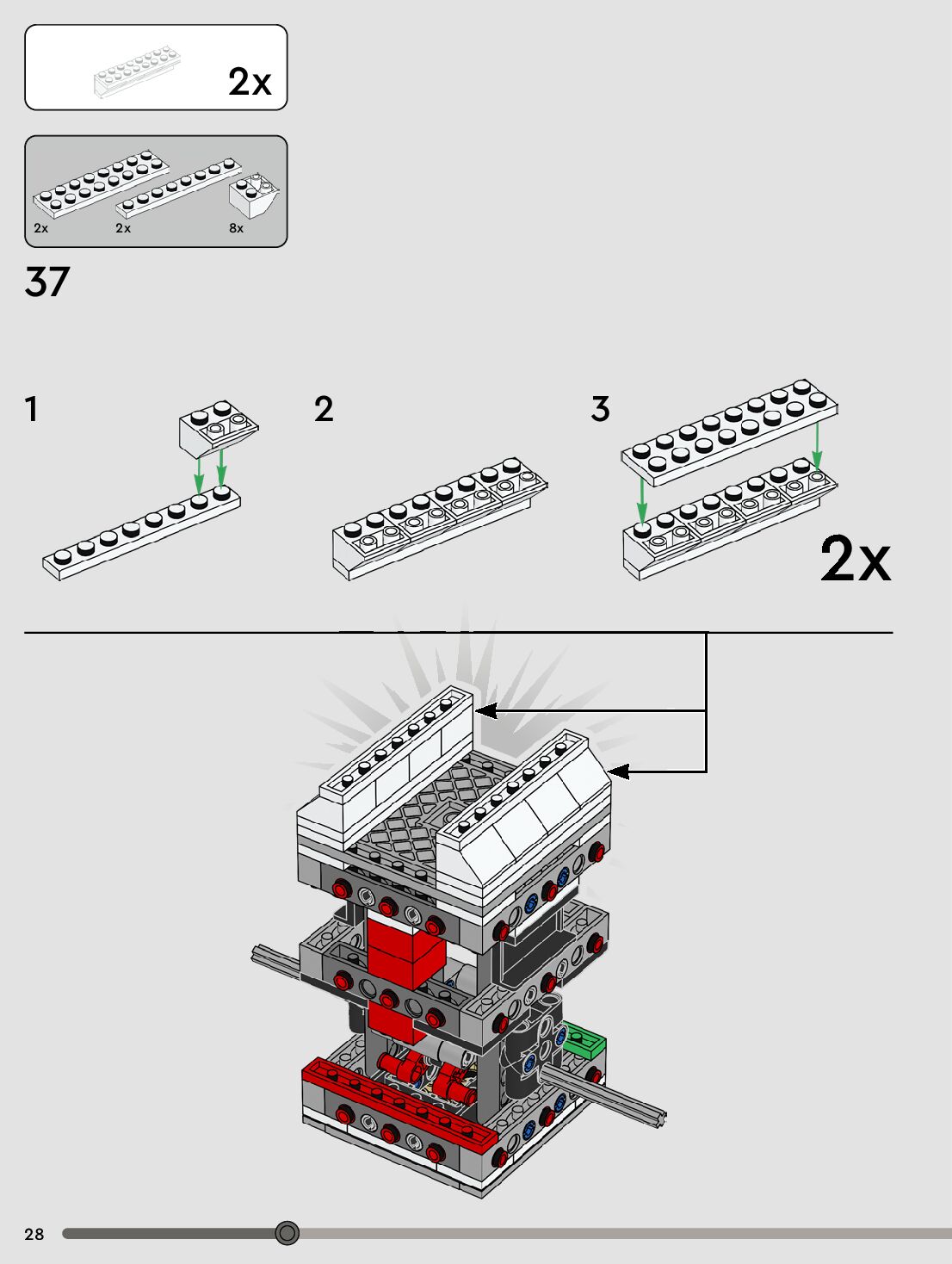 2x

2x
2x
8x

37

1

2

3

2x

28