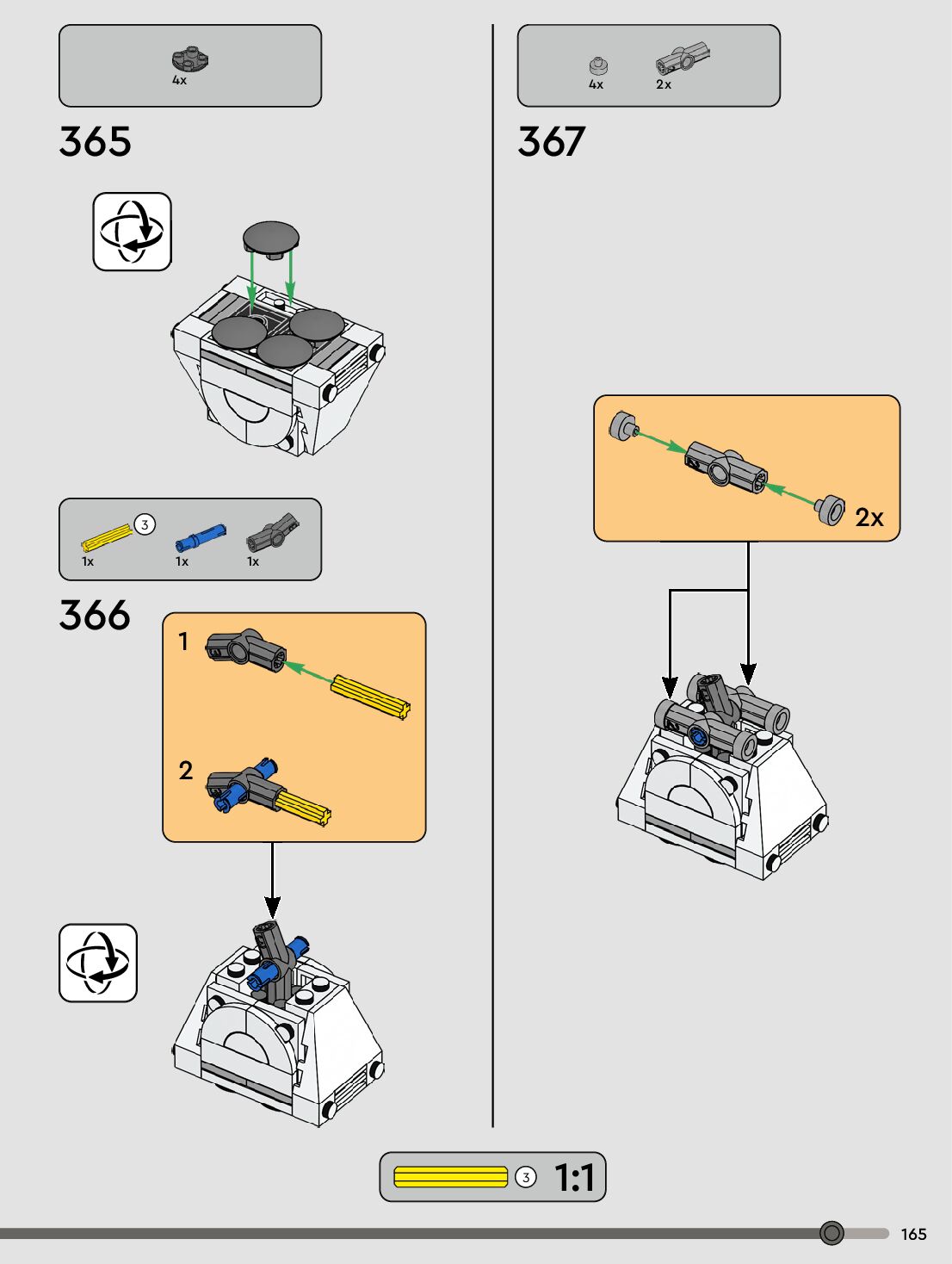 4x

365

3
1x 1x 1x

366

1

2

4x 2x

367

2x

3 1:1

165