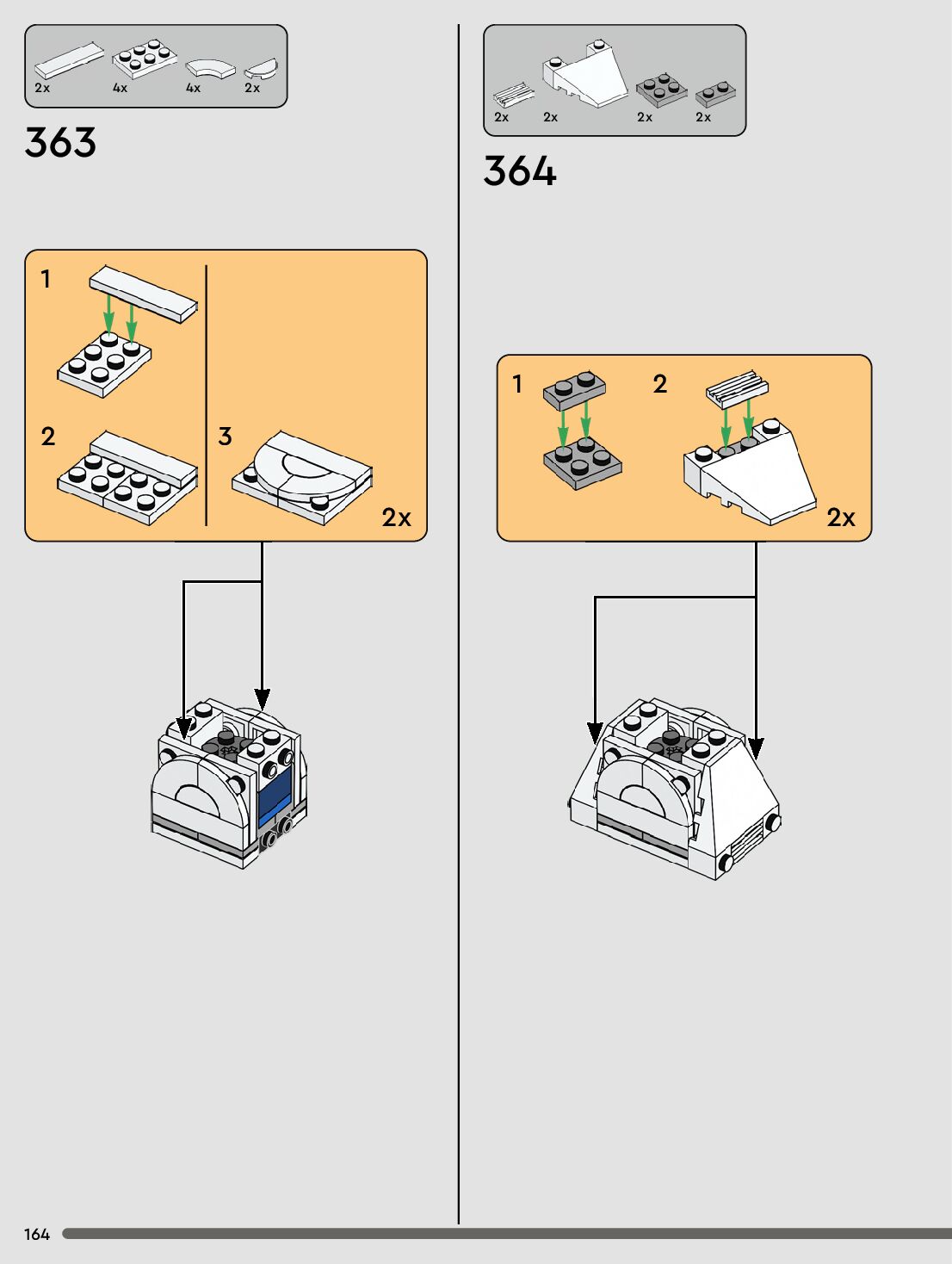 2x 4x 4x 2x

363

1

2

3

2x

2x 2x 2x 2x

364

1

2

2x

164