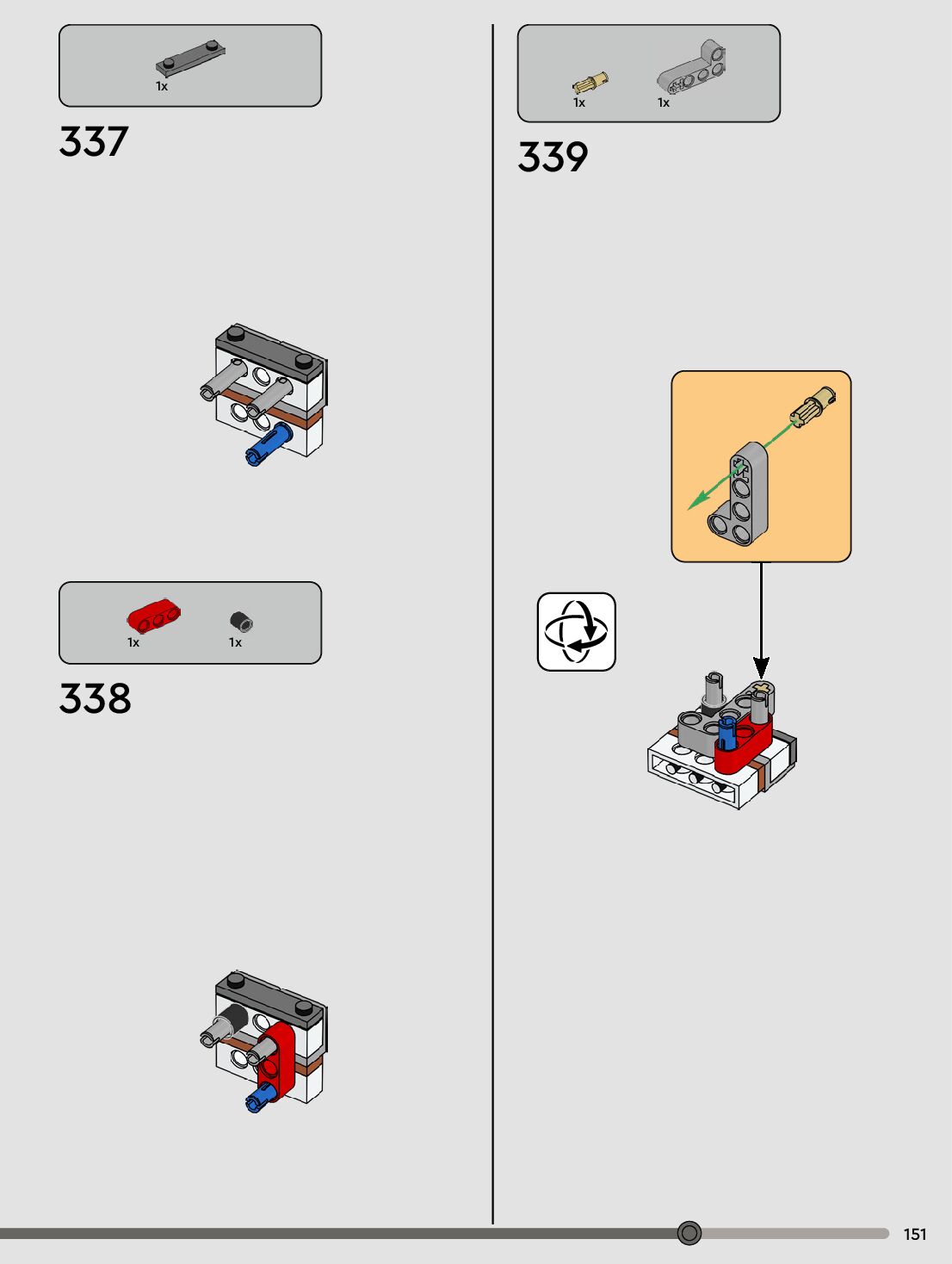 1x

337

1x 1x

338

1x 1x

339

151