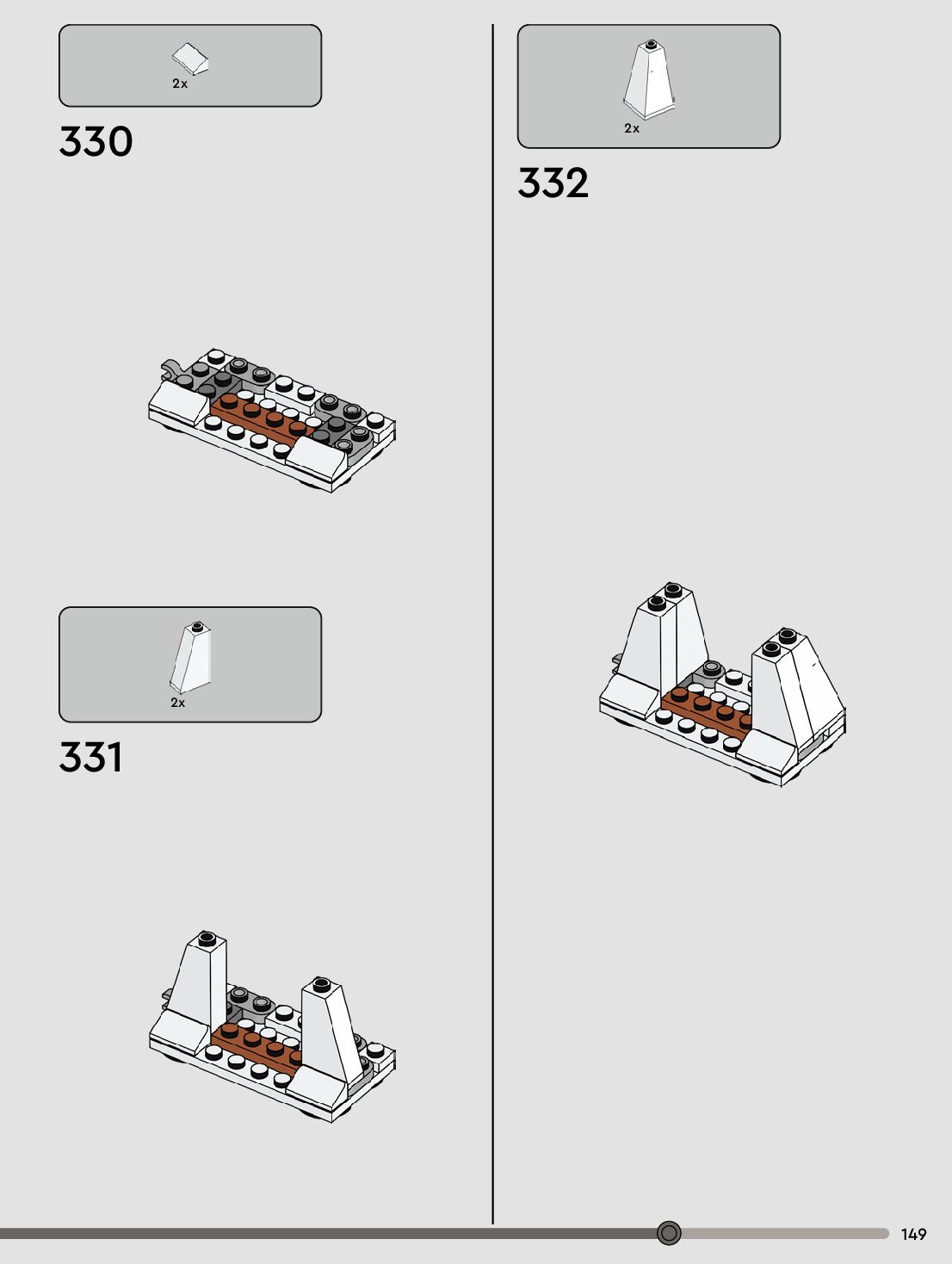 2x

330

2x

331

2x

332

149