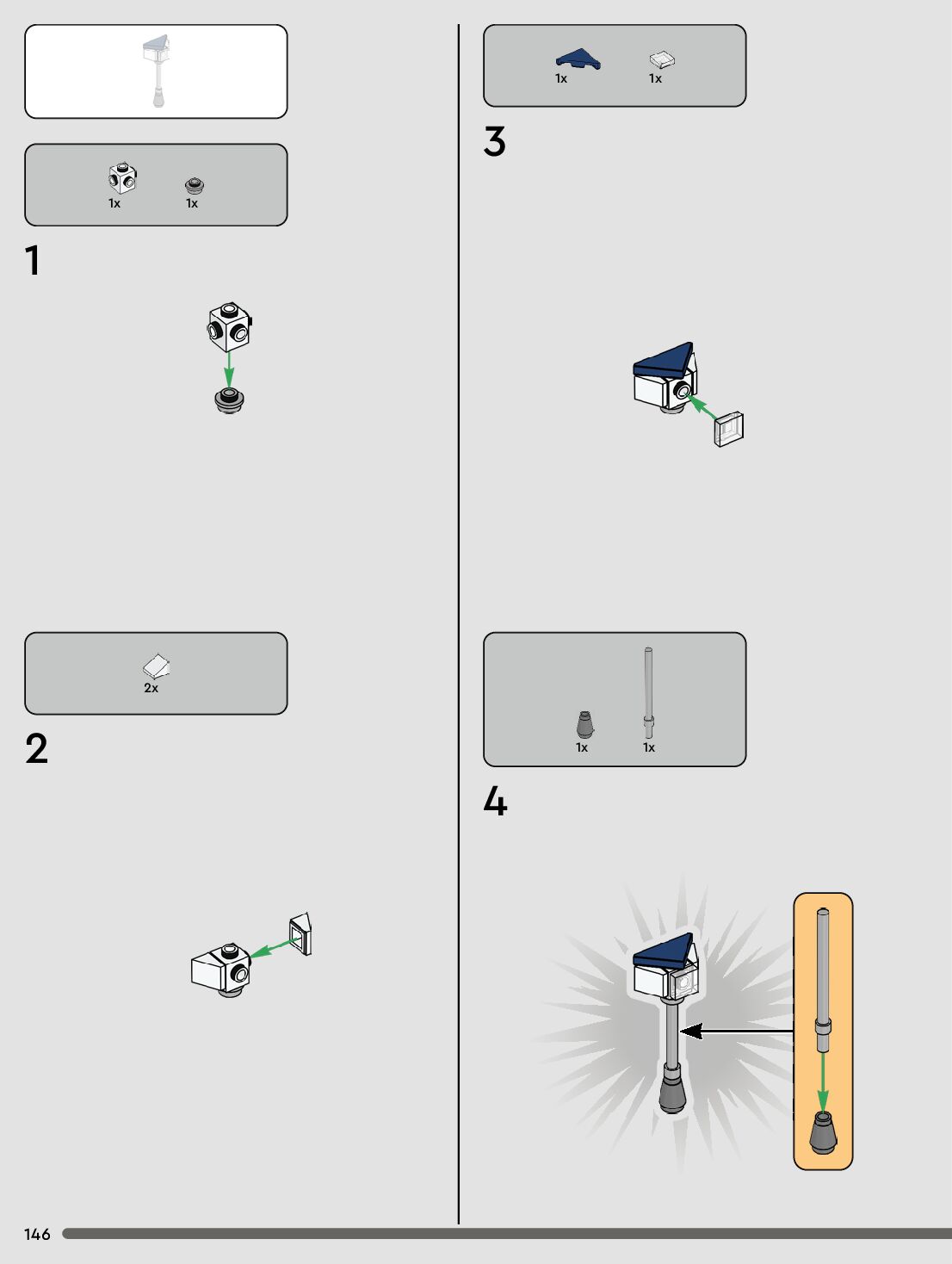 1x 1x

1

2x

2

1x 1x

3

1x 1x

4

146