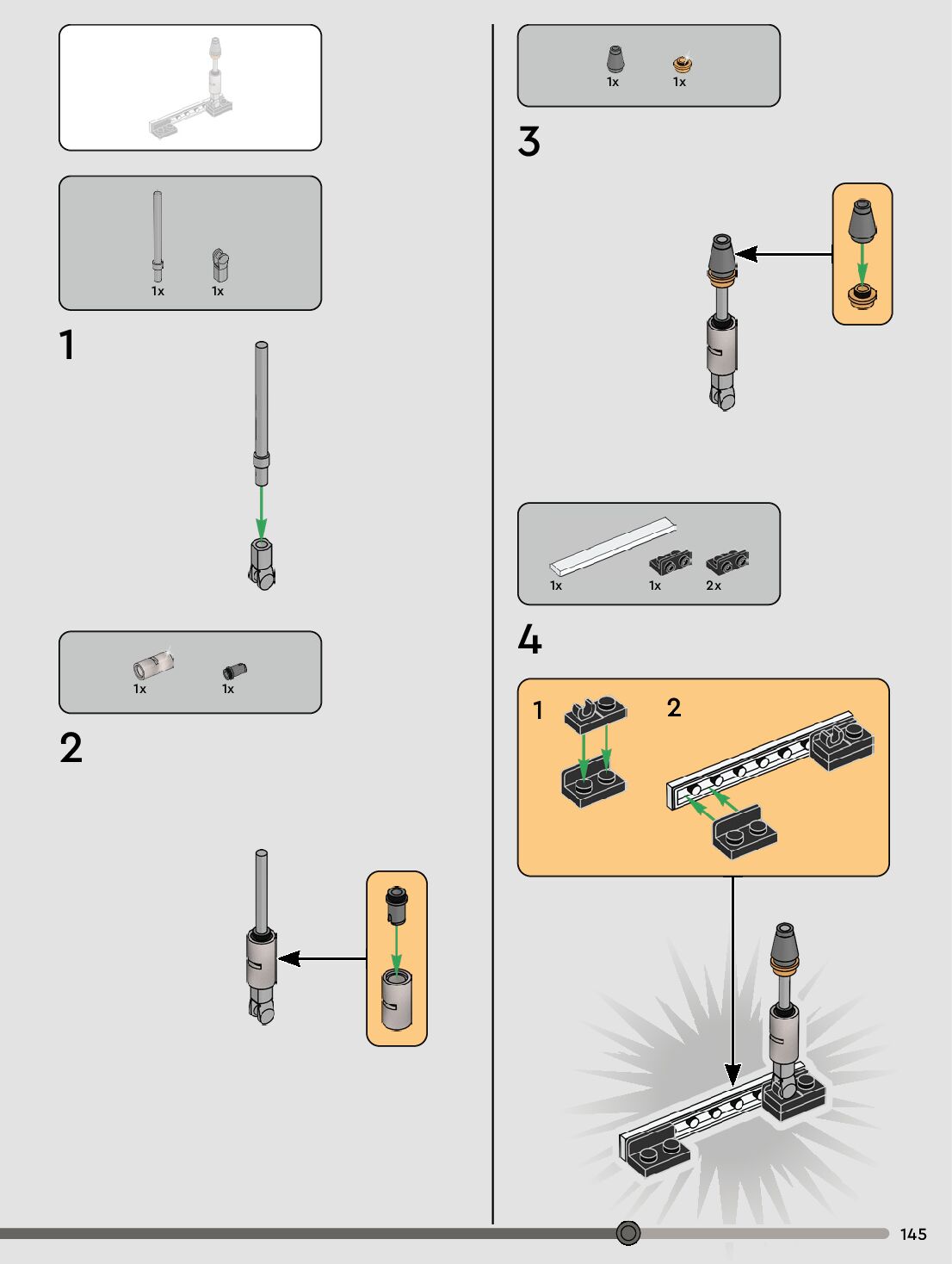 1x 1x

1

1x 1x

2

1x 1x

3

1x 1x 2x

4

1 2

145