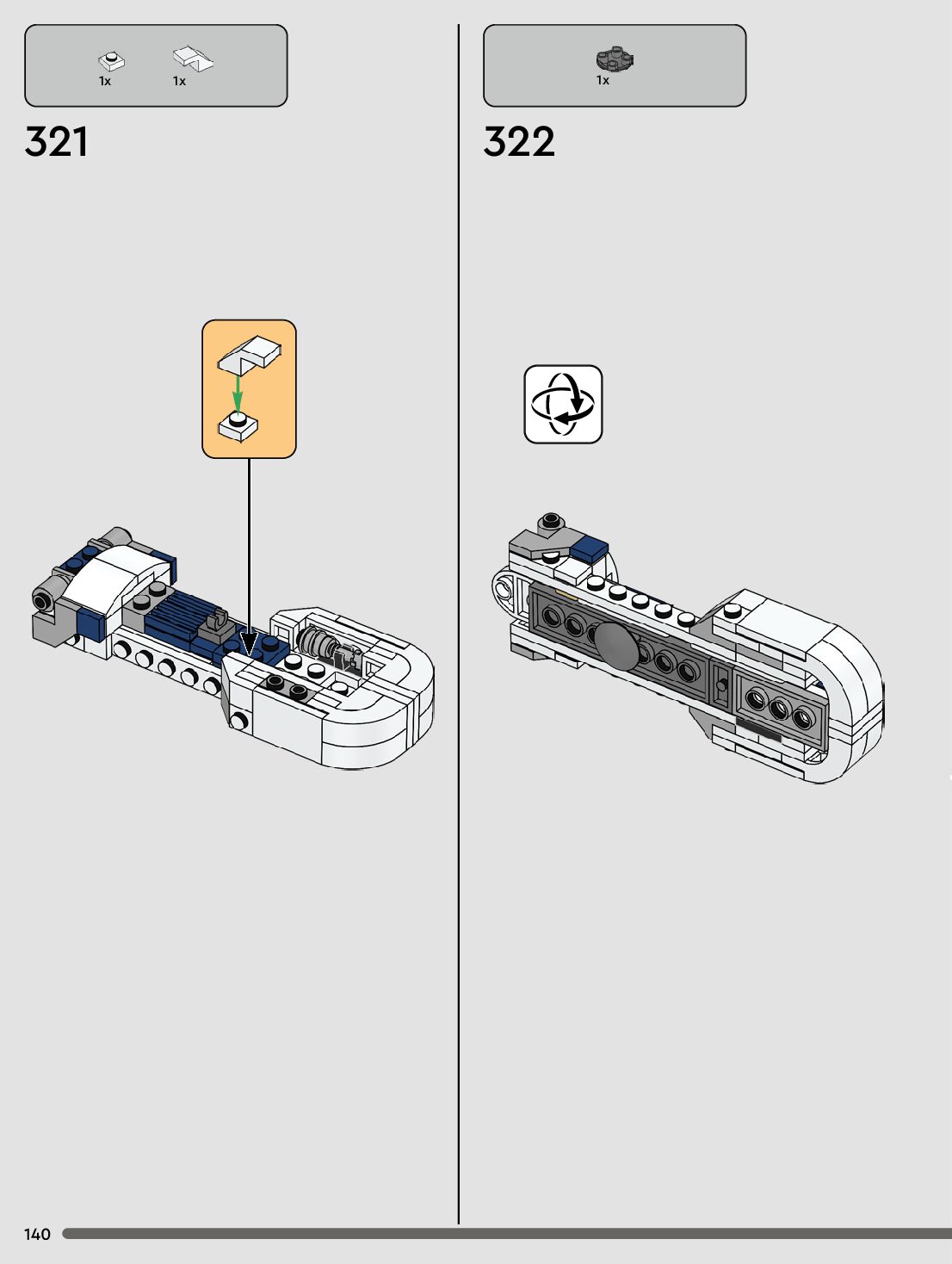 1x 1x

321

1x

322

140