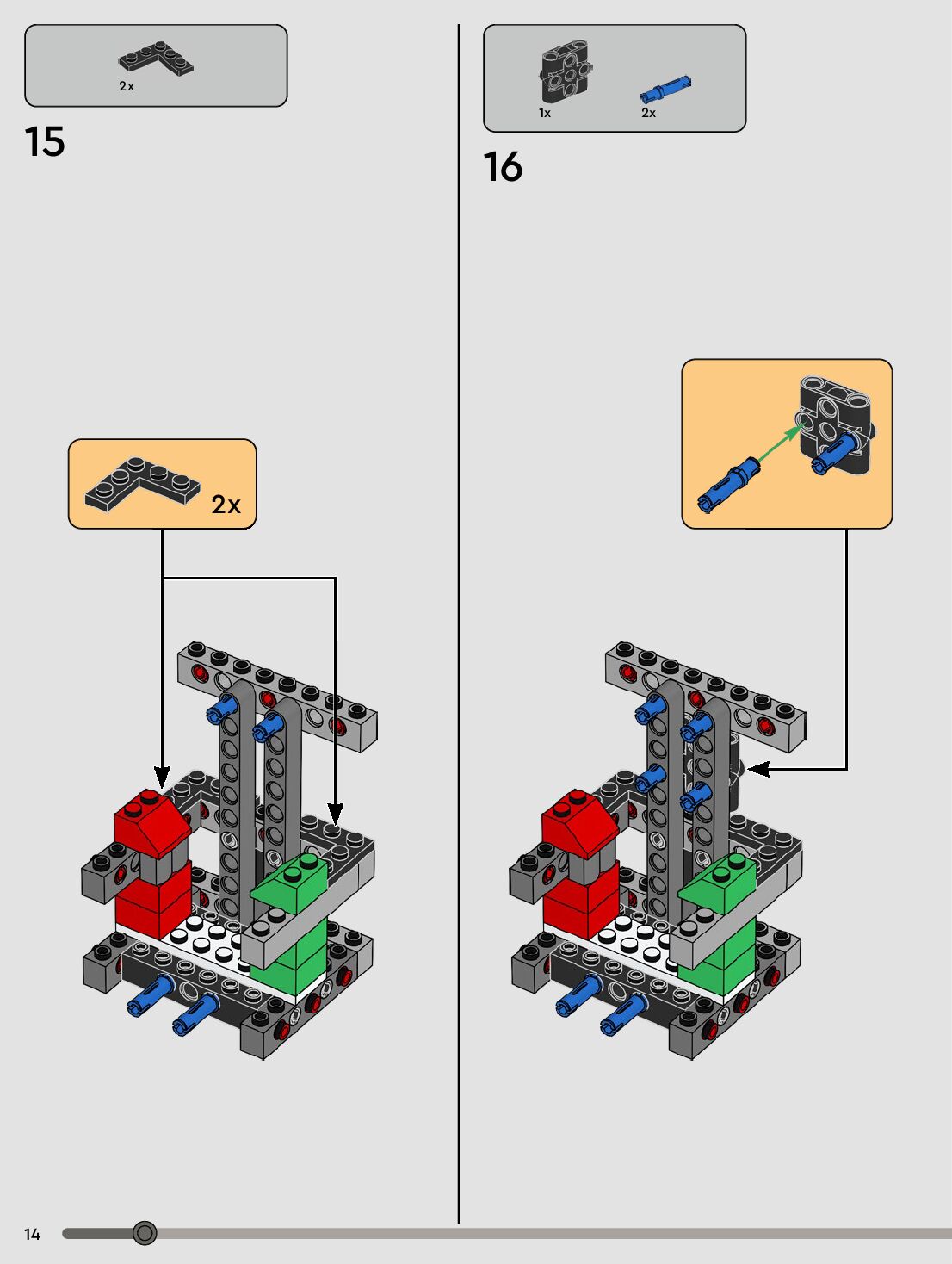 2x

15

2x

1x

2x

16

14