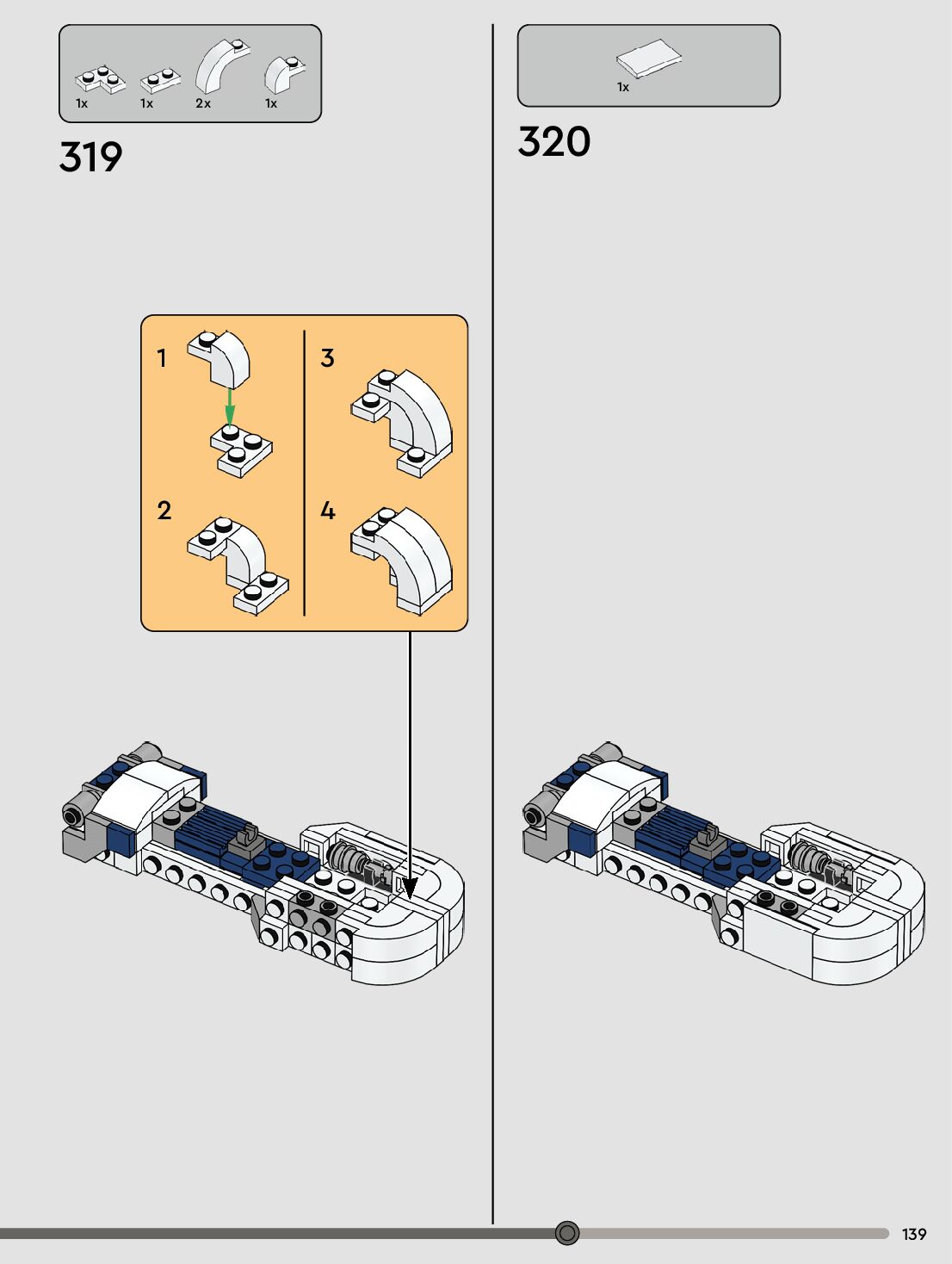 1x 1x 2x 1x

319

1

2

3

4

1x

320

139