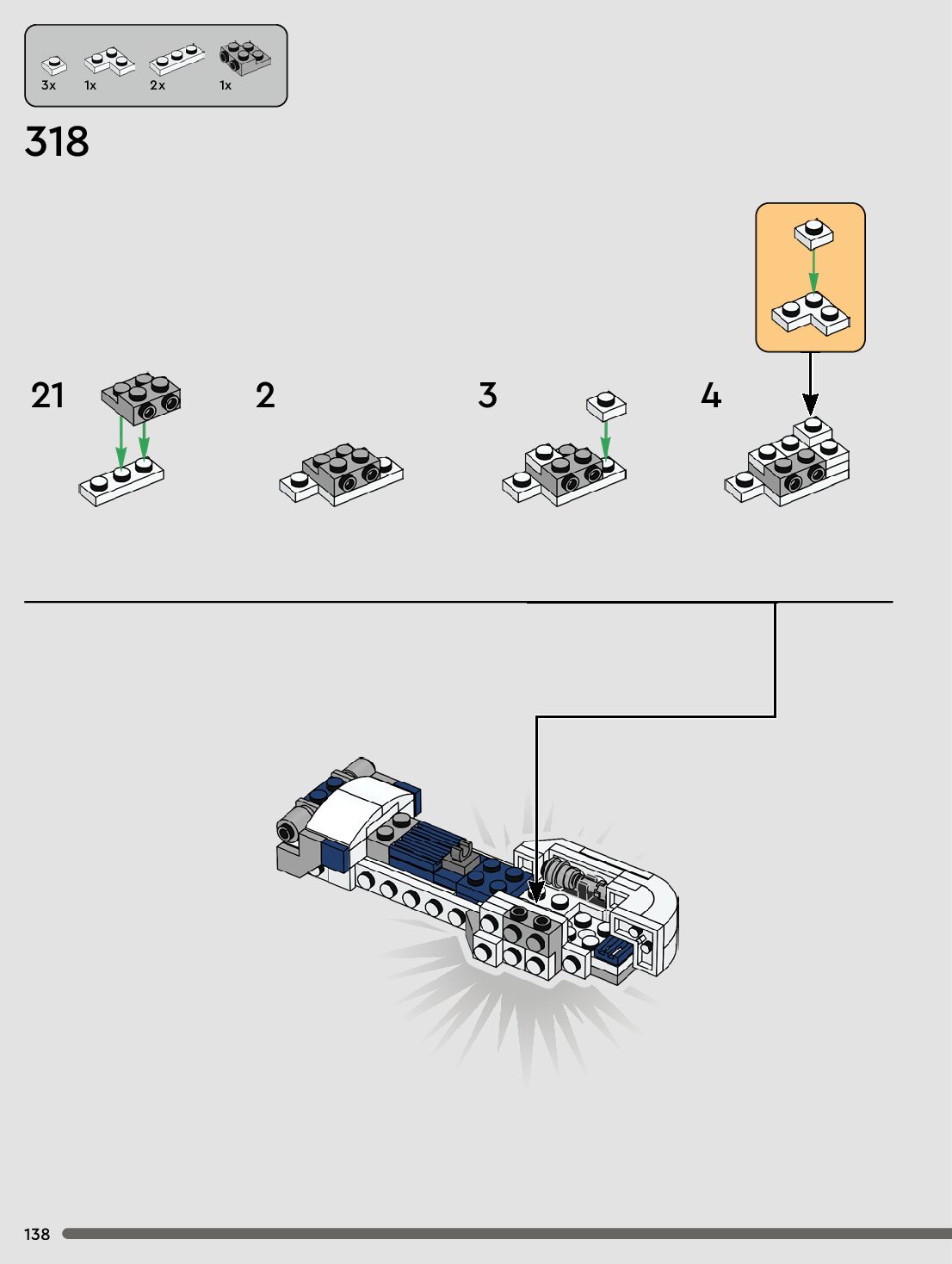 3x 1x 2x 1x

318

21

2

3

4

138