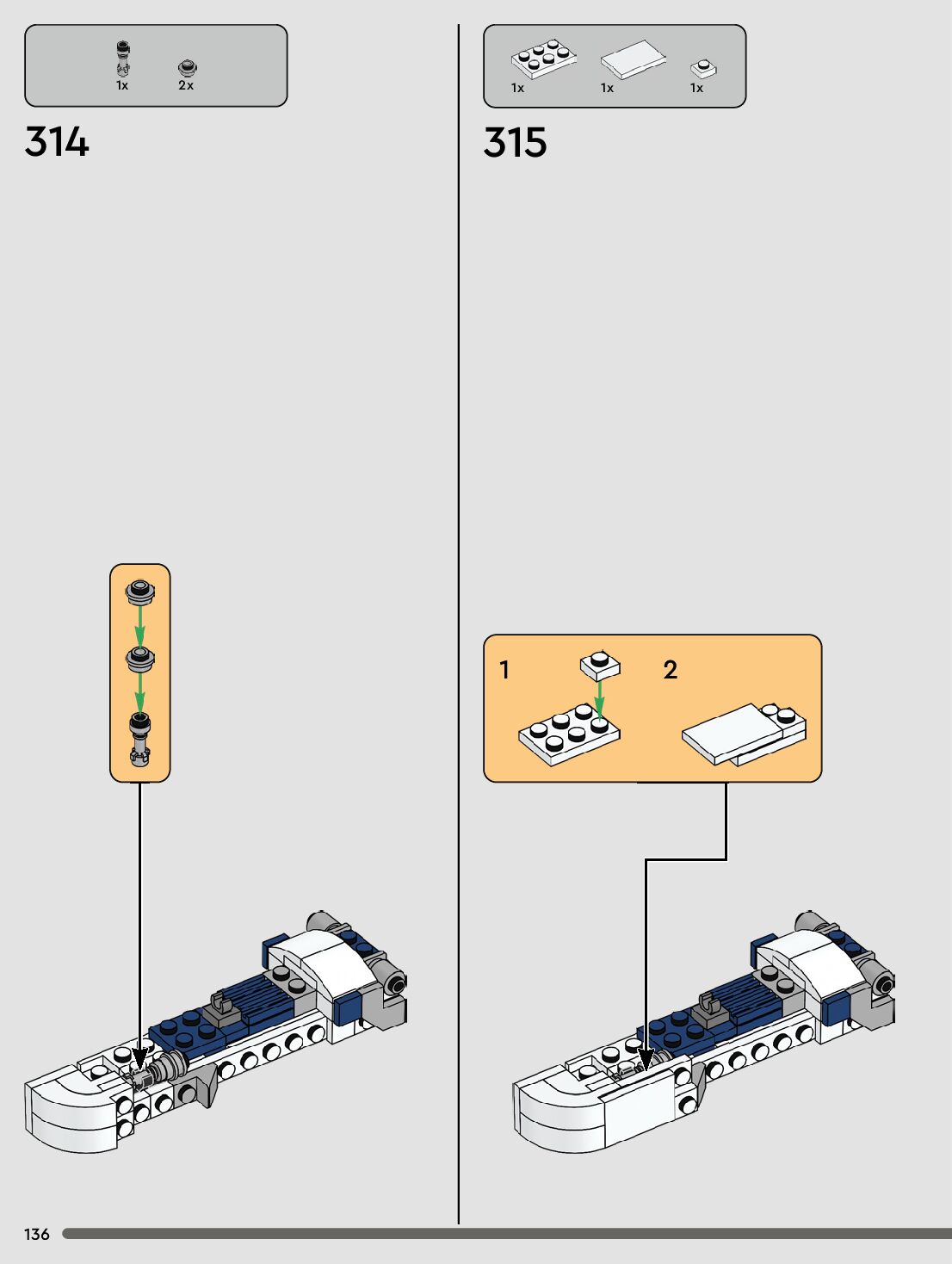 1x 2x

314

1x 1x 1x

315

1

2

136