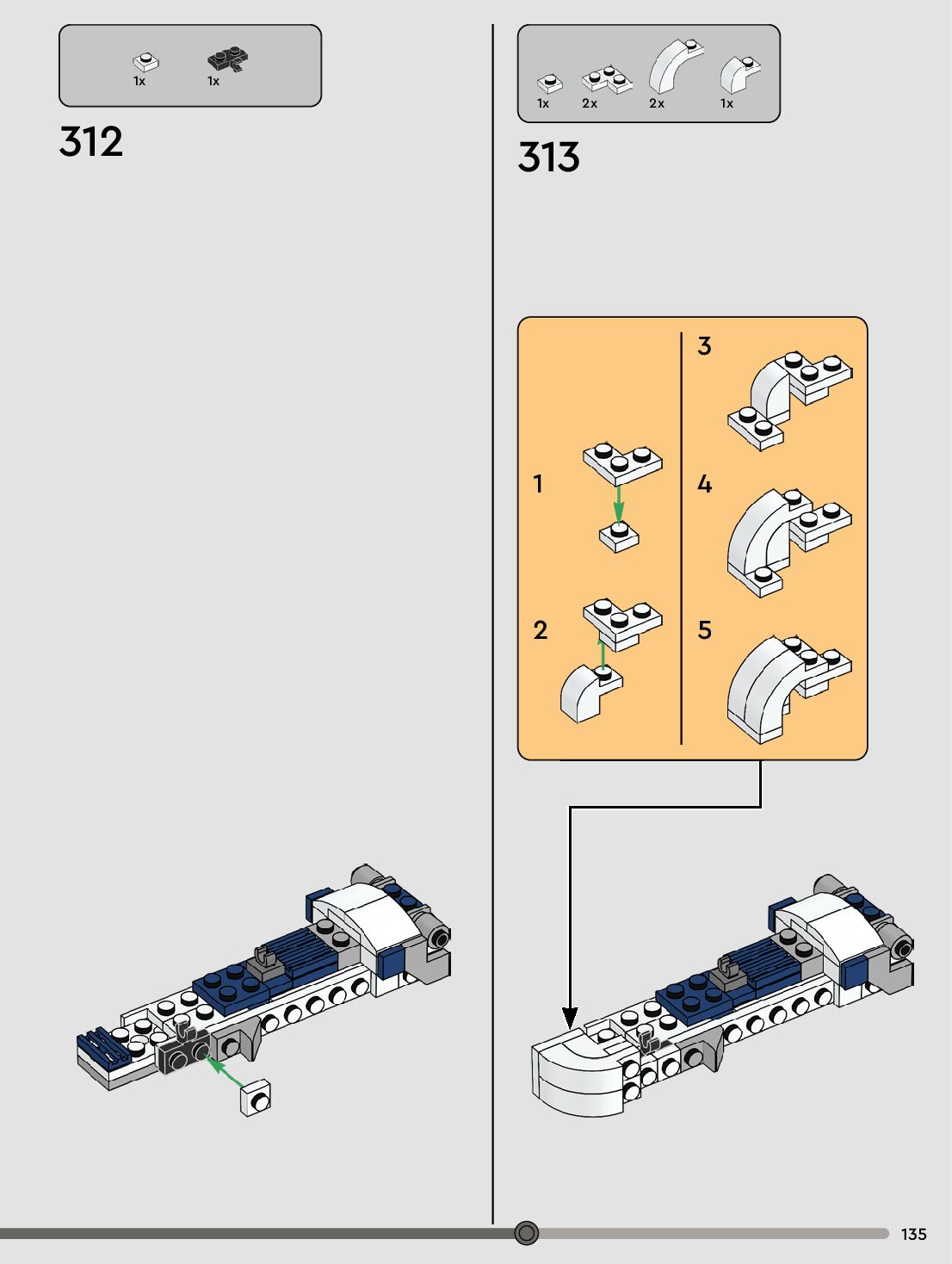 1x
1x

312

1x
2x
2x
1x

313

1

2

3

4

5

135