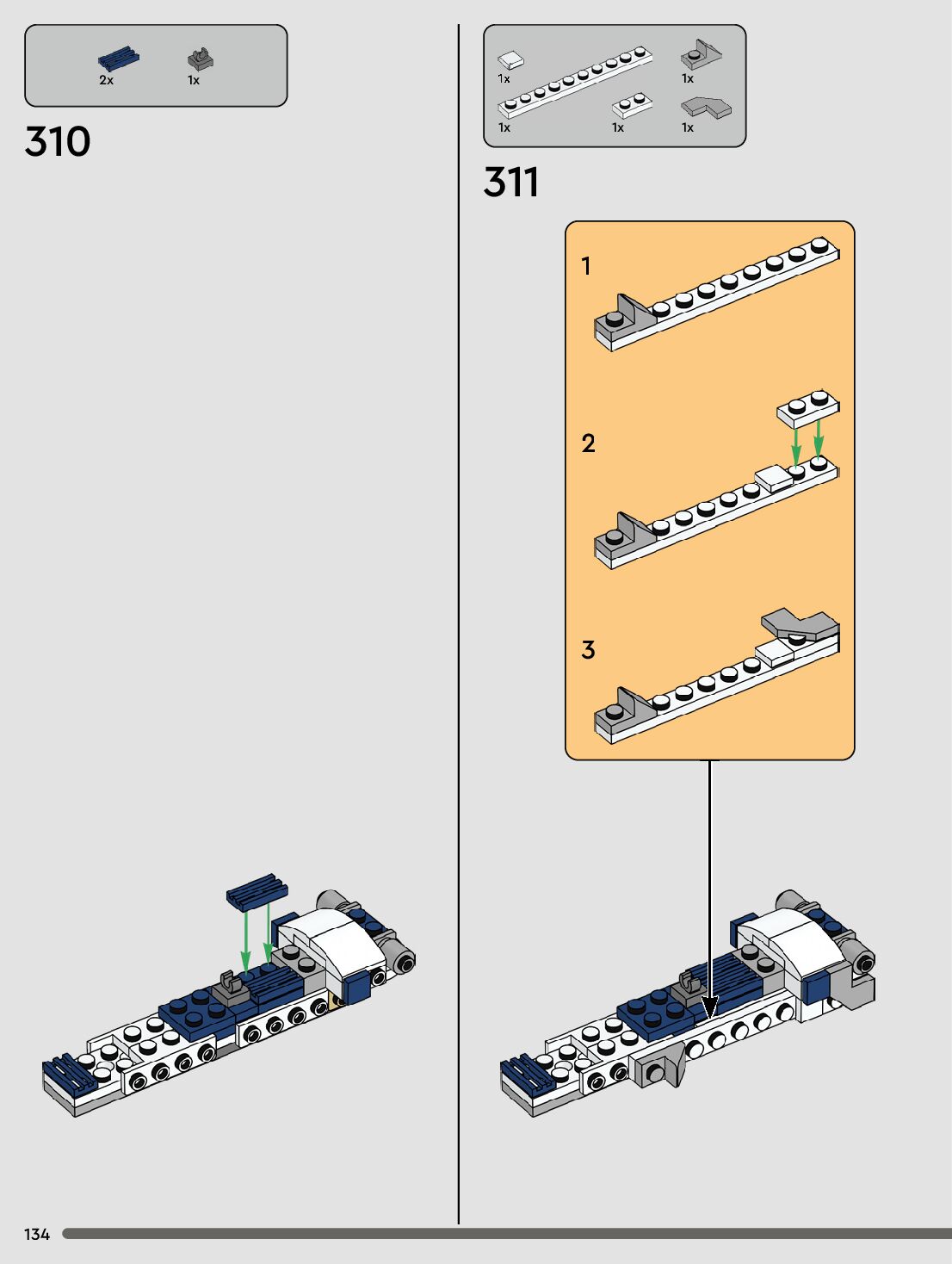 2x 1x

310

1x 1x

1x 1x 1x

311

1

2

3

134