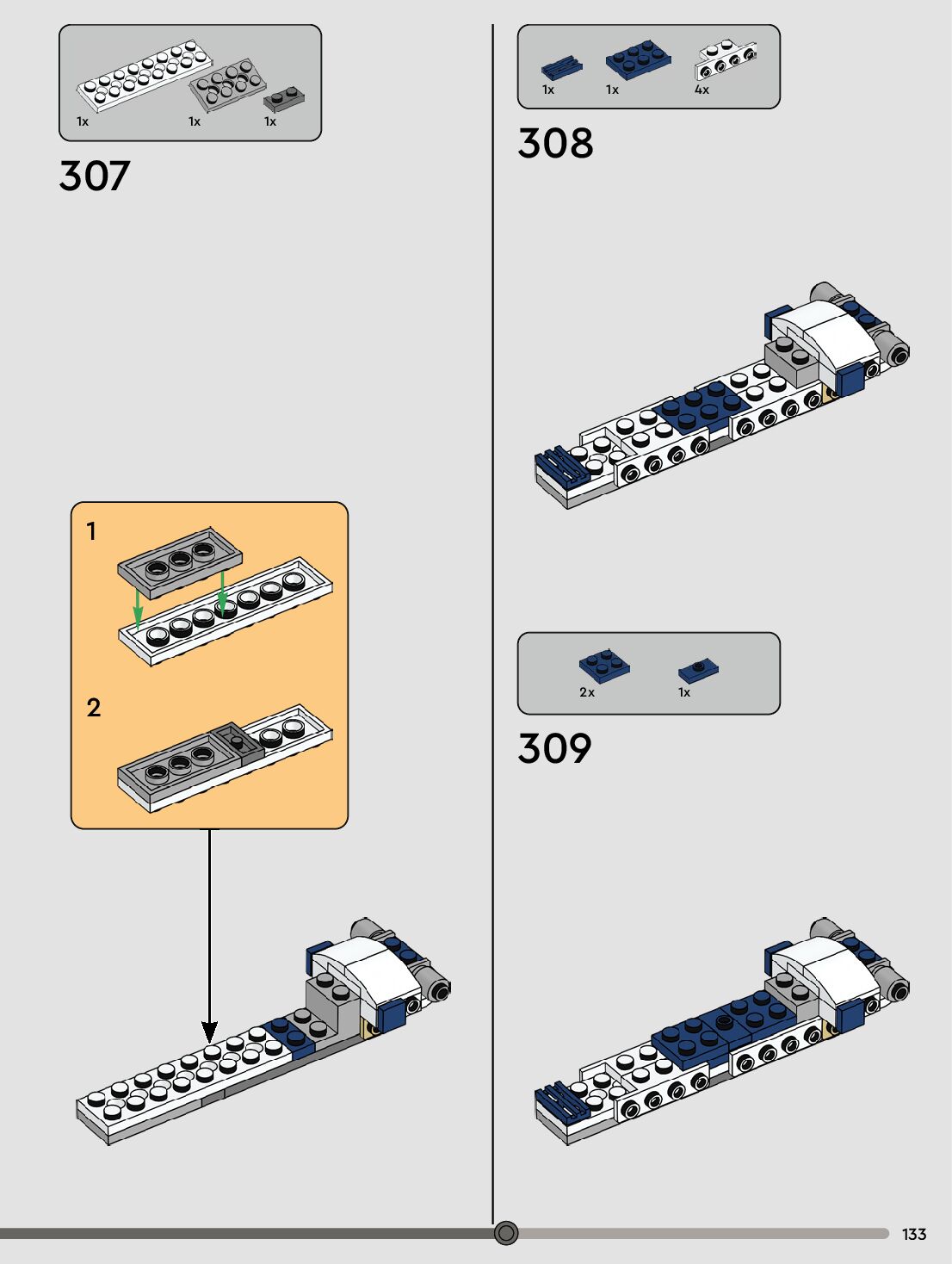 1x
1x
1x

307

1

2

1x
1x
4x

308

2x
1x

309

133