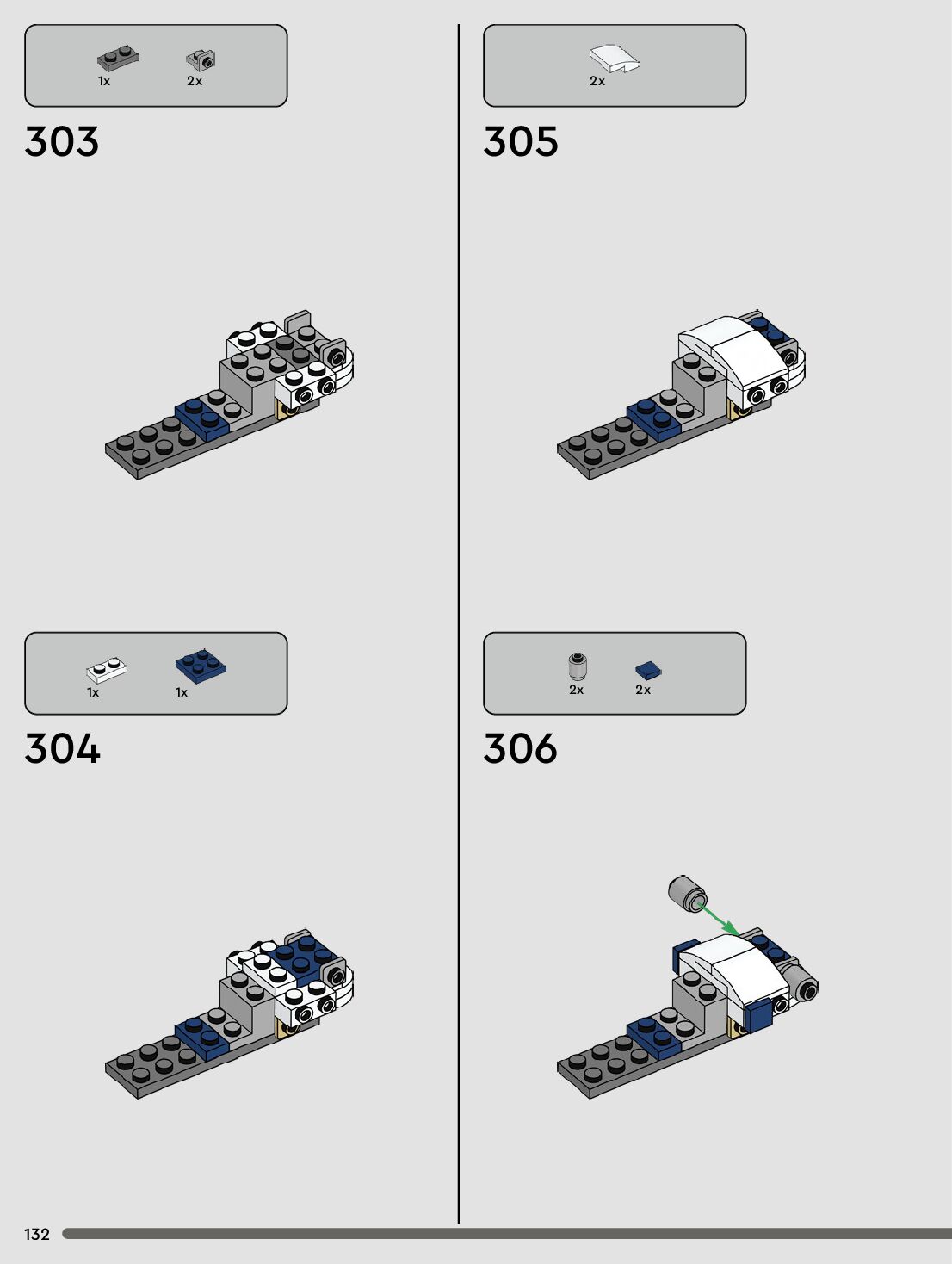 1x 2x

303

1x 1x

304

2x

305

2x 2x

306

132