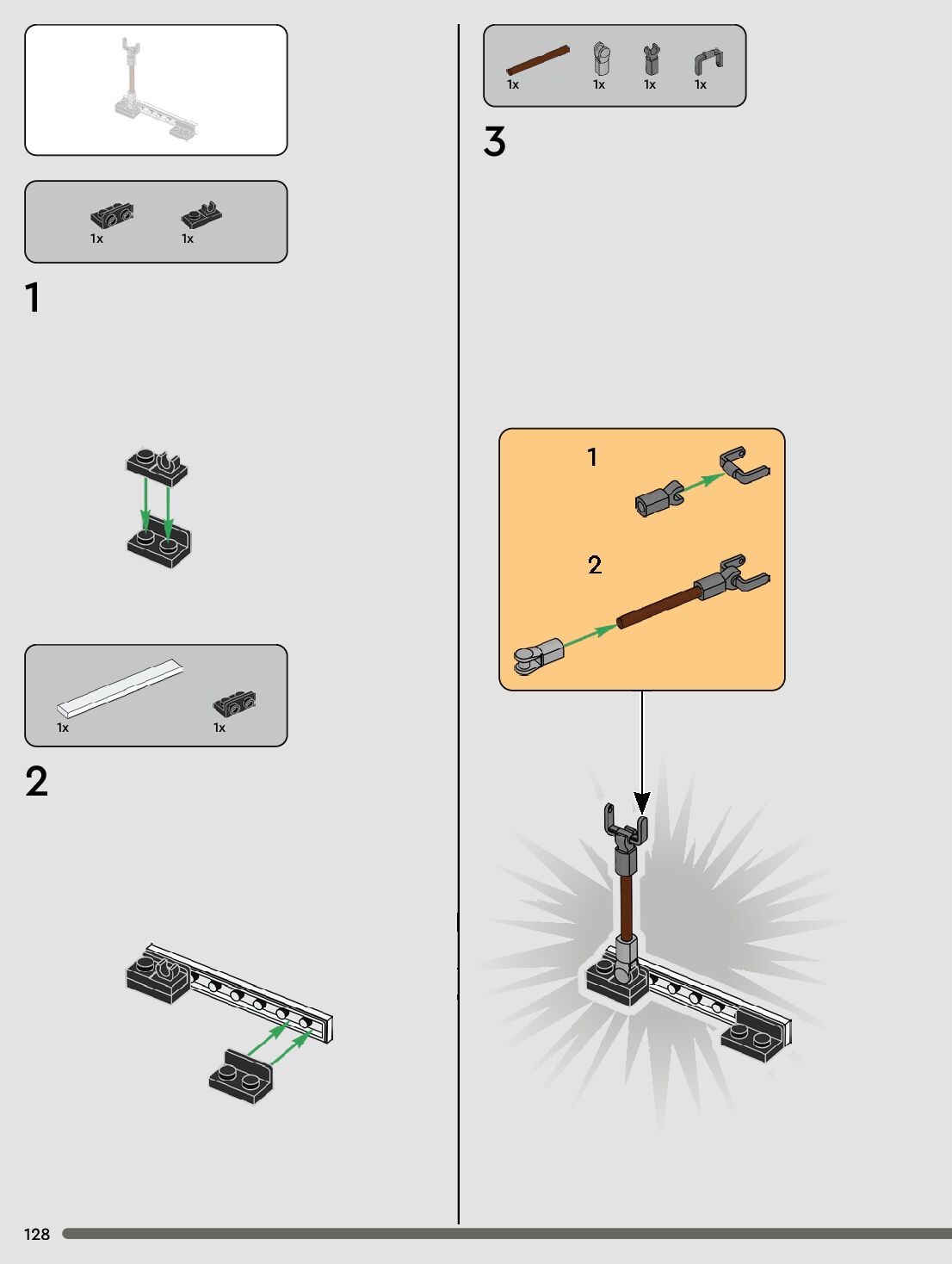 1x 1x

1

1x 1x

2

1x 1x 1x 1x

3

1

2

128