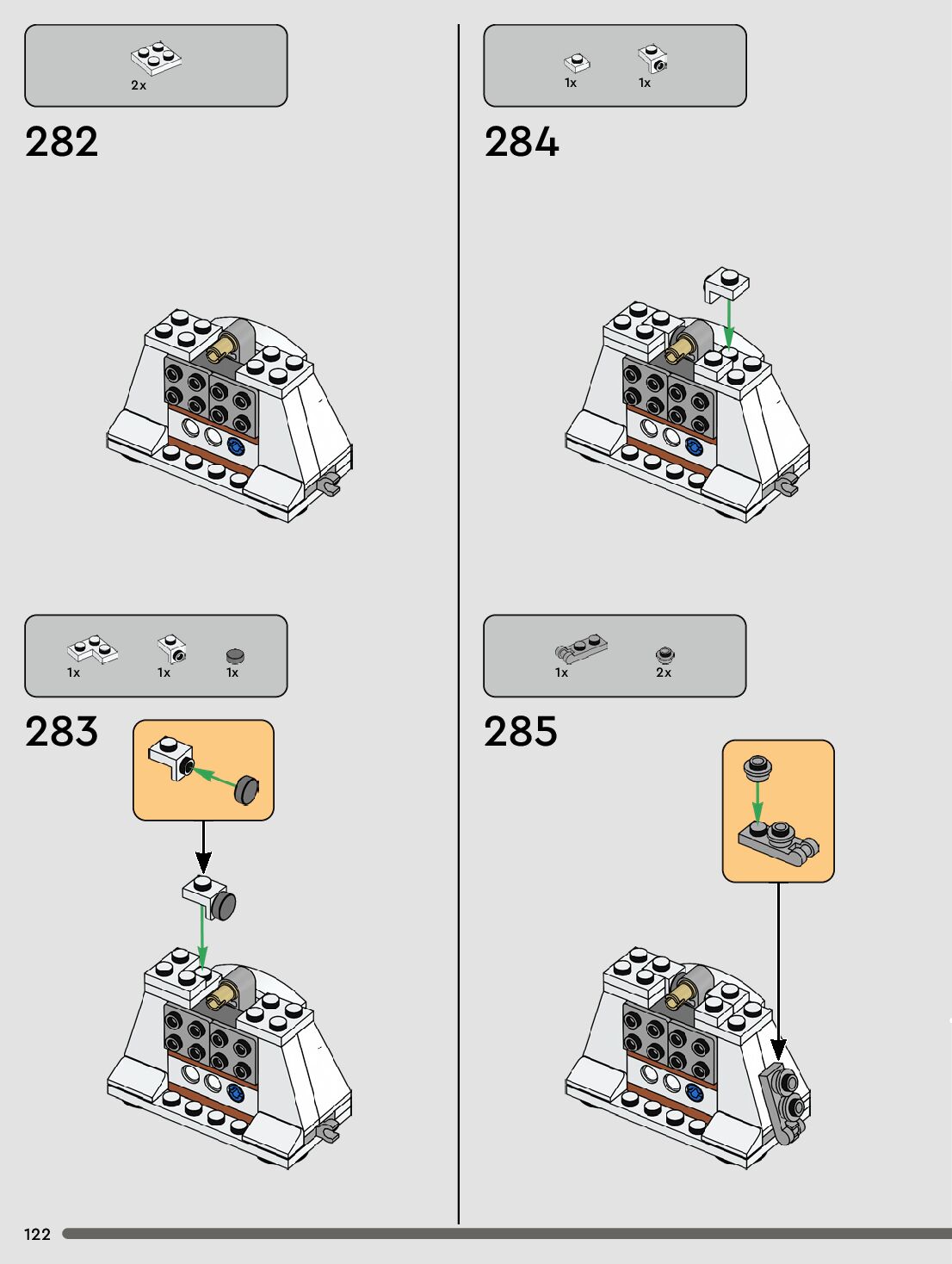 2x

282

1x 1x 1x

283

1x 1x

284

1x 2x

285

122