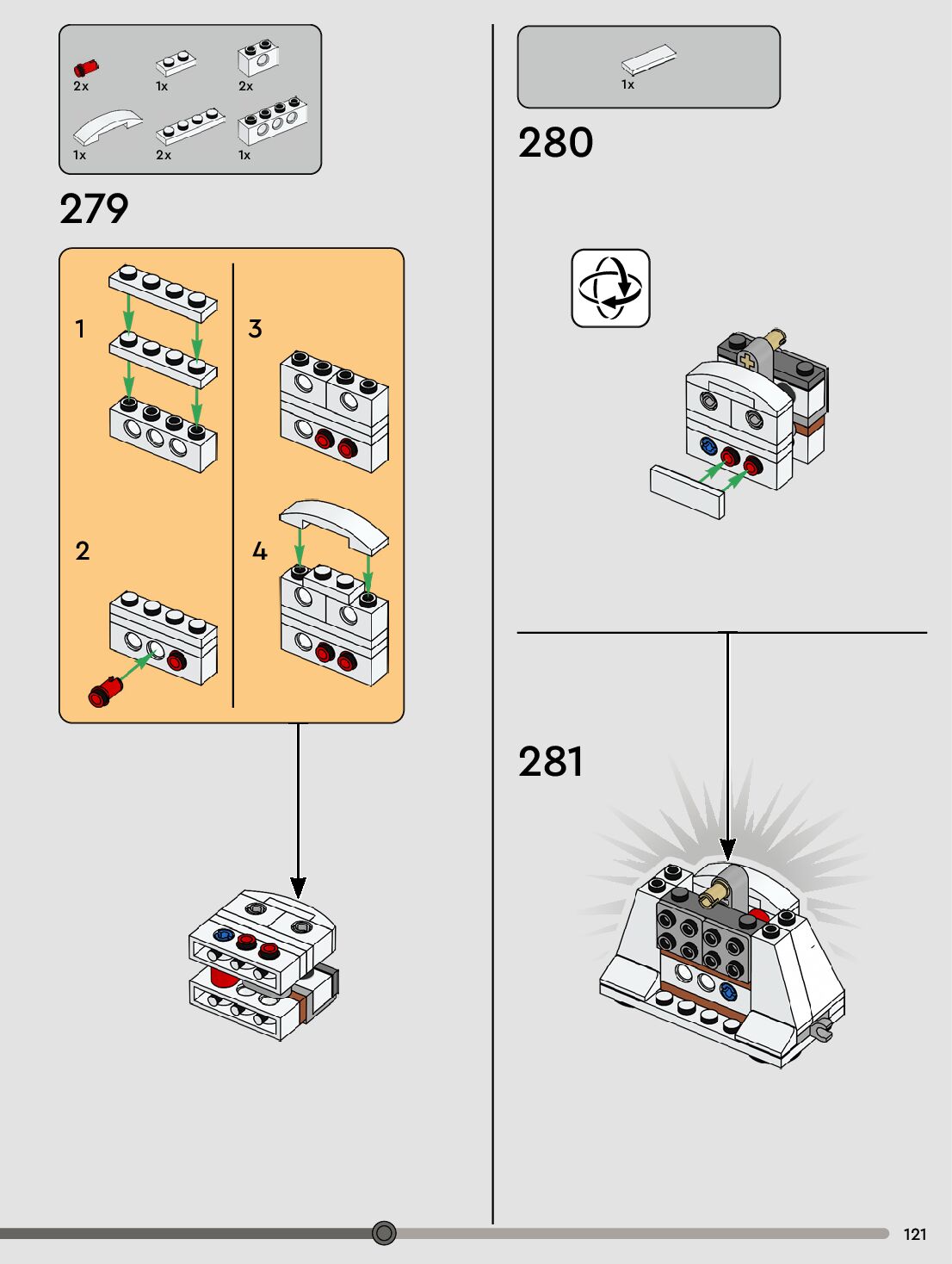 2x
1x
2x
1x
2x
1x

279

1
2
3
4

1x

280

281

121