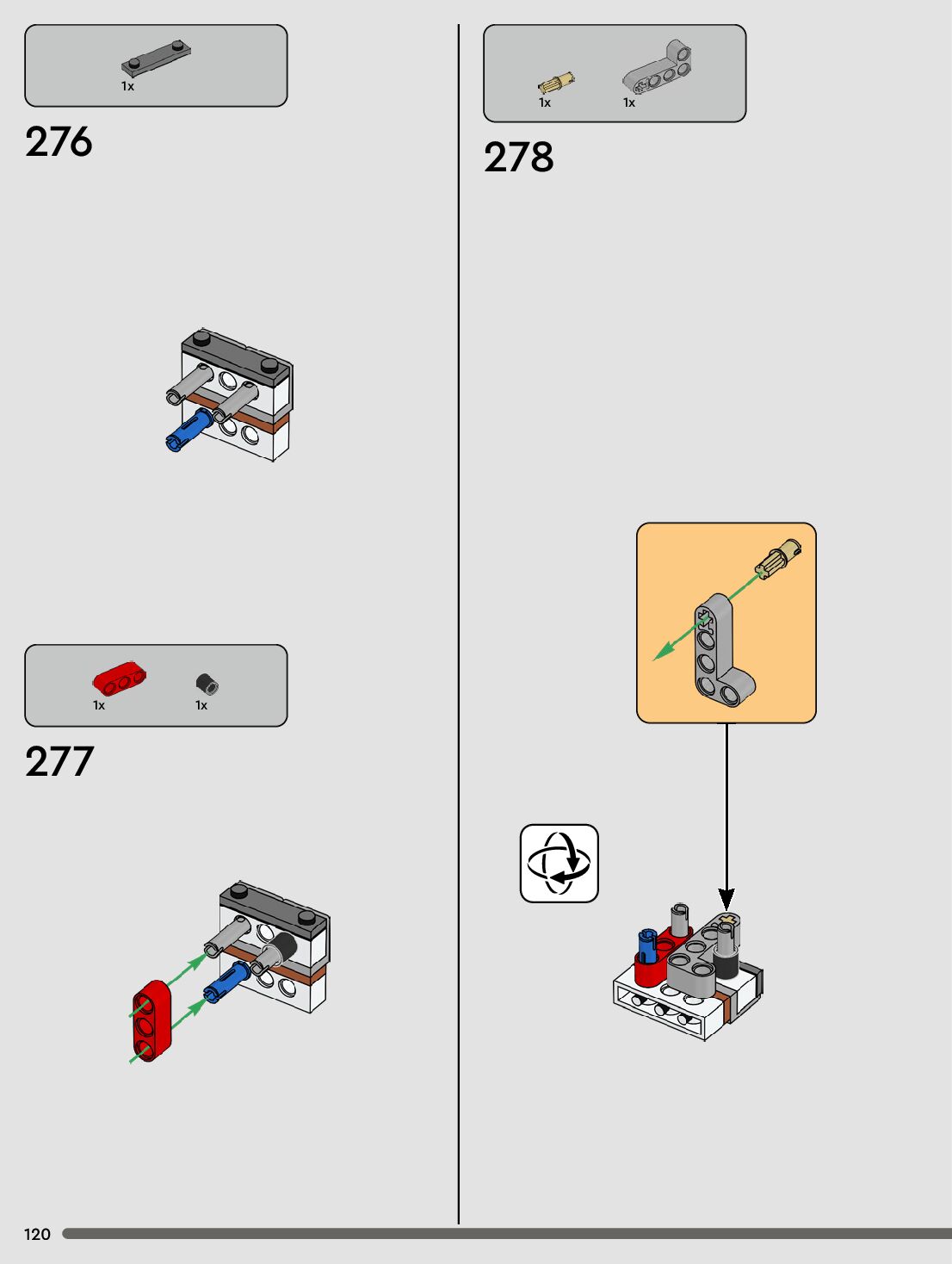 1x

276

1x

1x

277

1x

1x

278

120