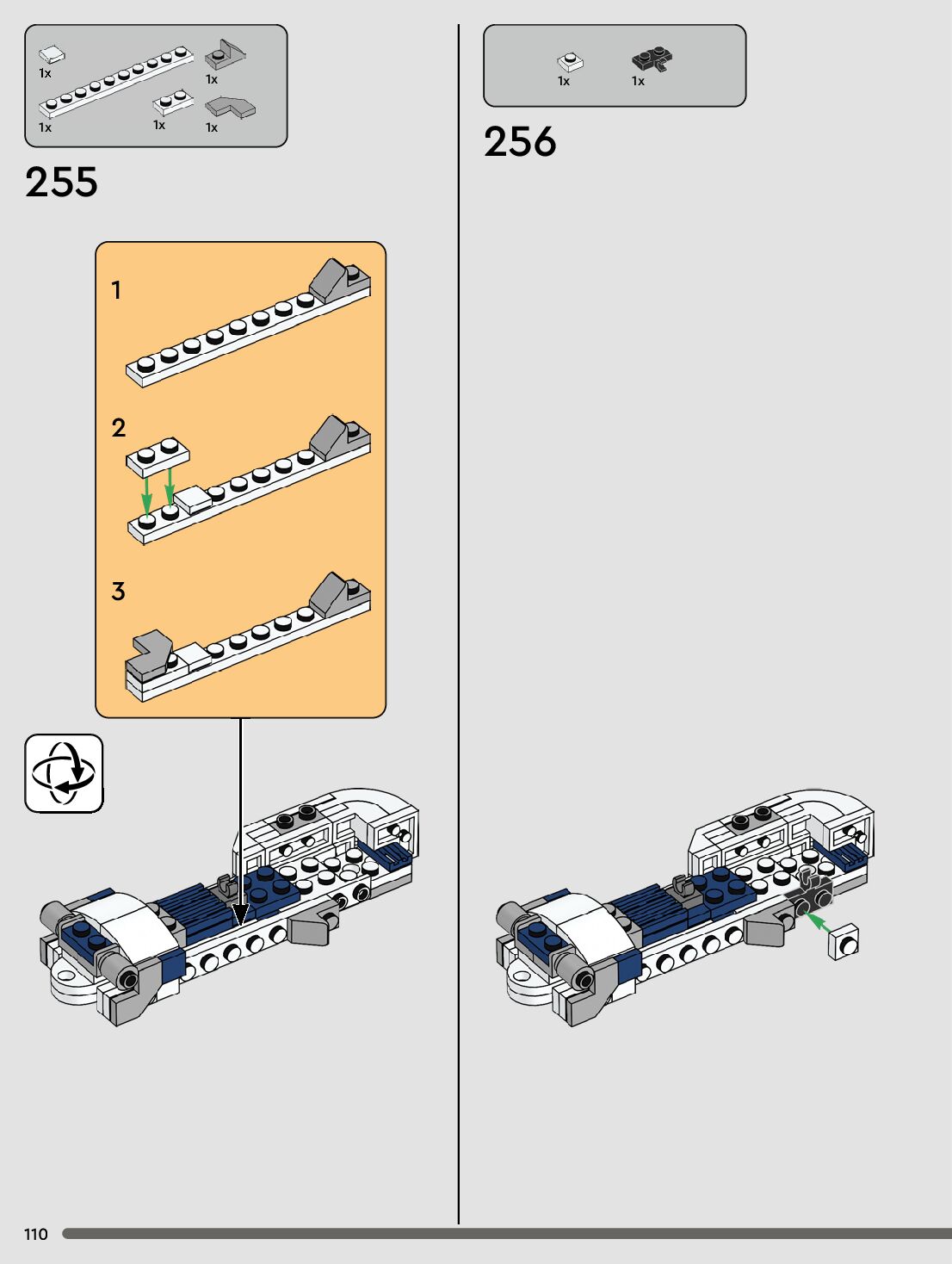 1x
1x
1x
1x
1x

255

1

2

3

1x
1x

256

110