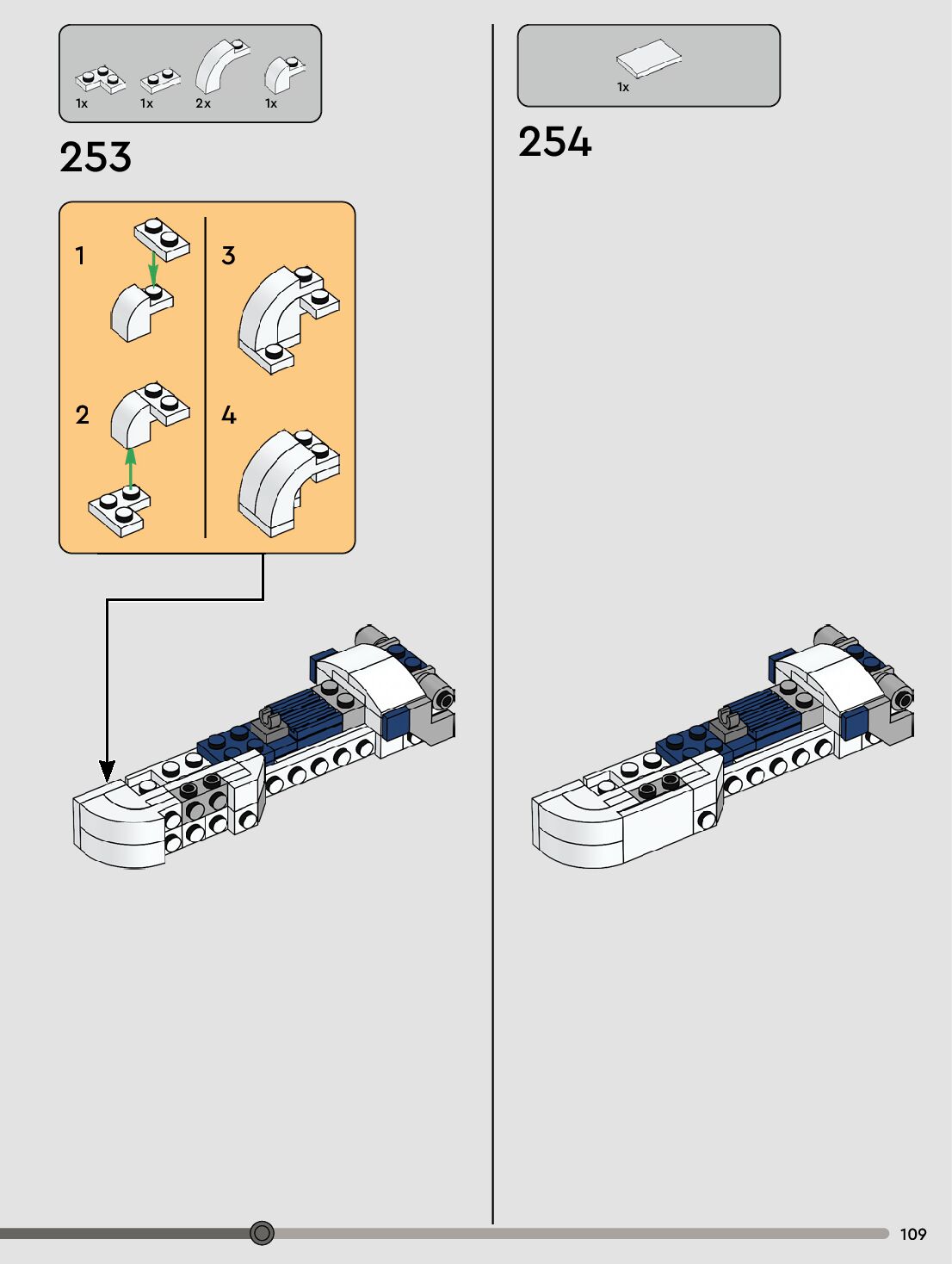 1x 1x 2x 1x

253

1

2

3

4

1x

254

109