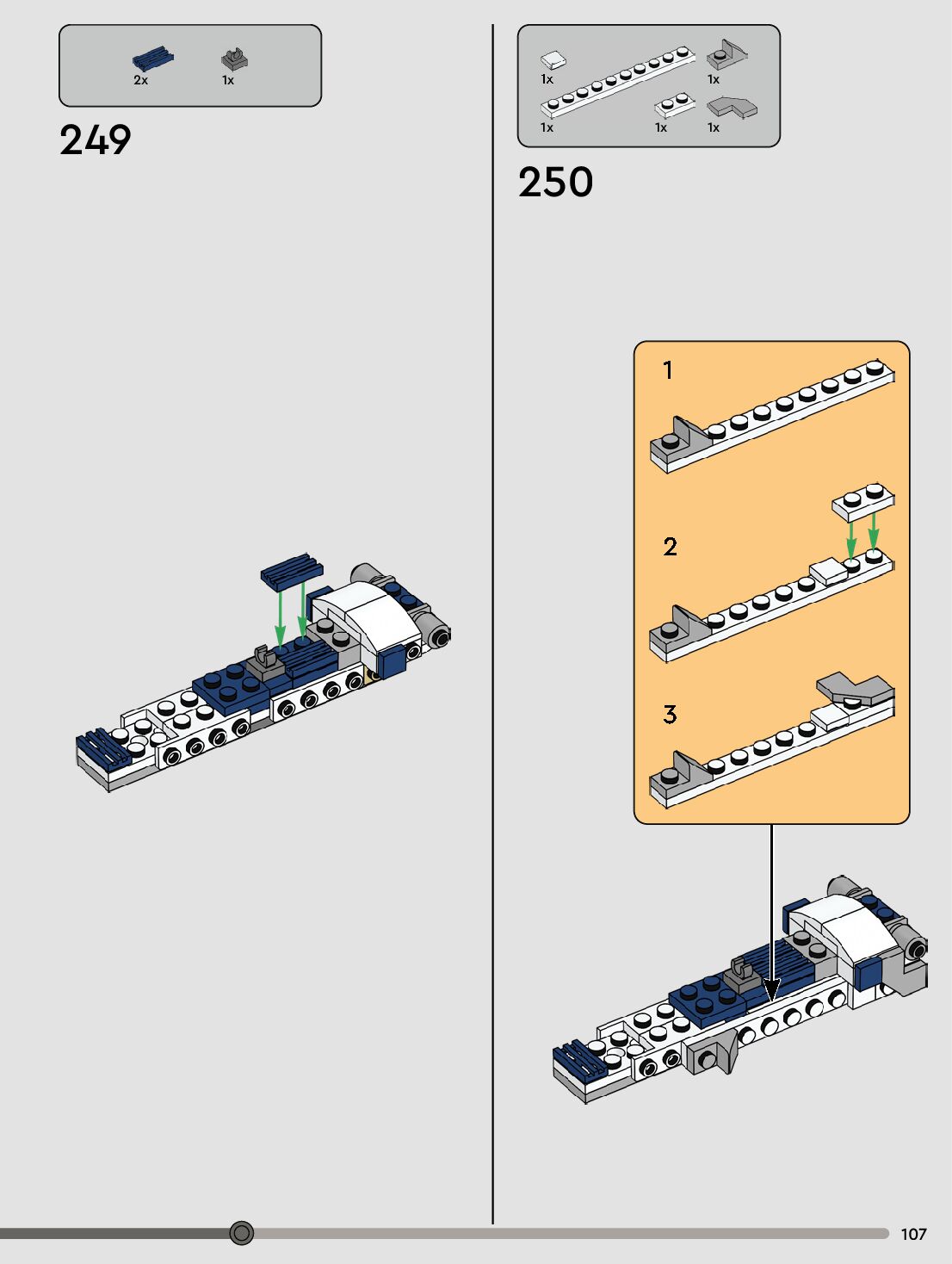 2x 1x

249

1x 1x
1x 1x 1x

250

1

2

3

107