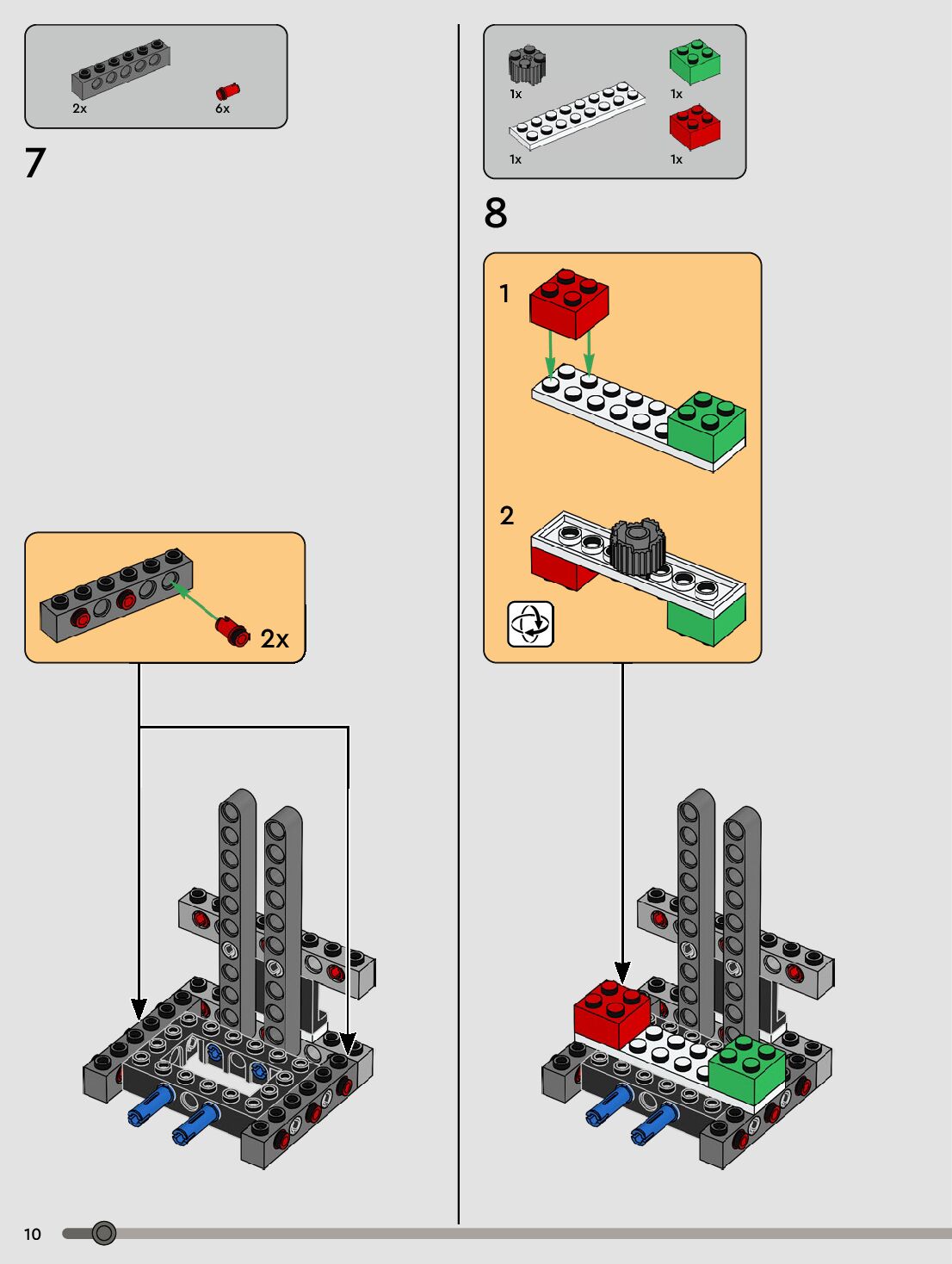 2x
6x

7

2x

1x
1x
1x
1x

8

1

2

10