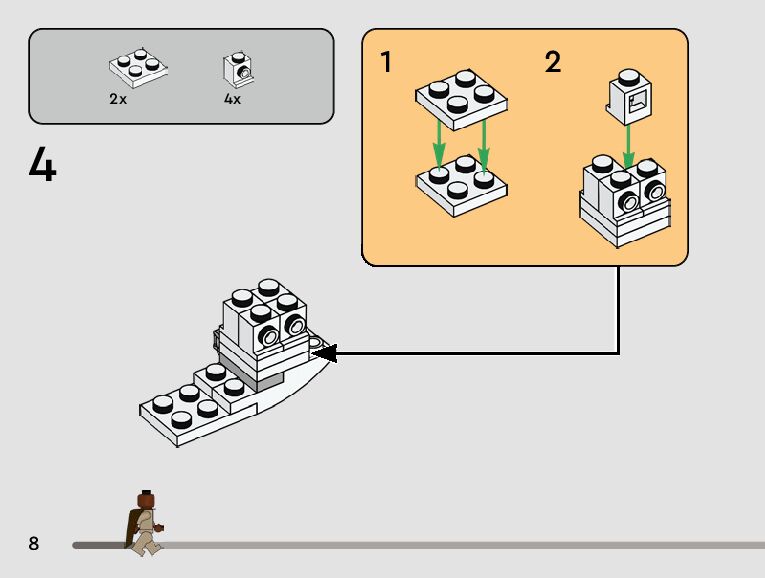 2x
4x

4

1

2

8