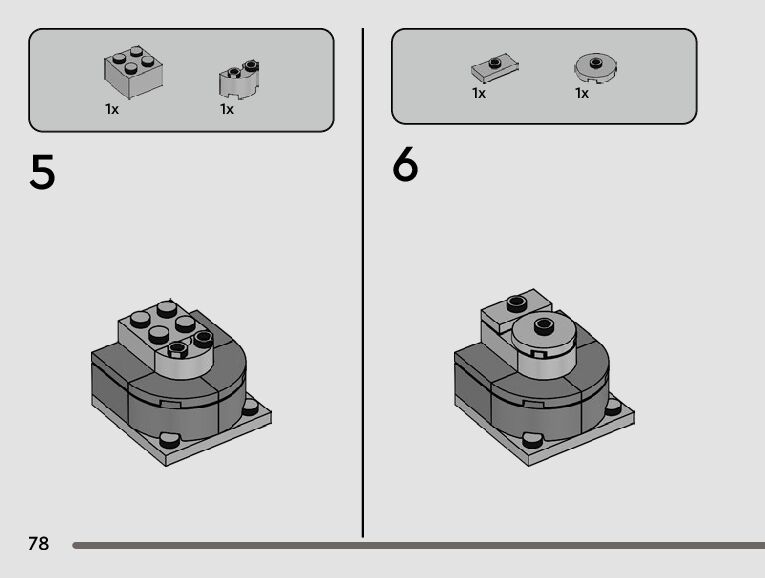 1x
1x

5

1x
1x

6

78