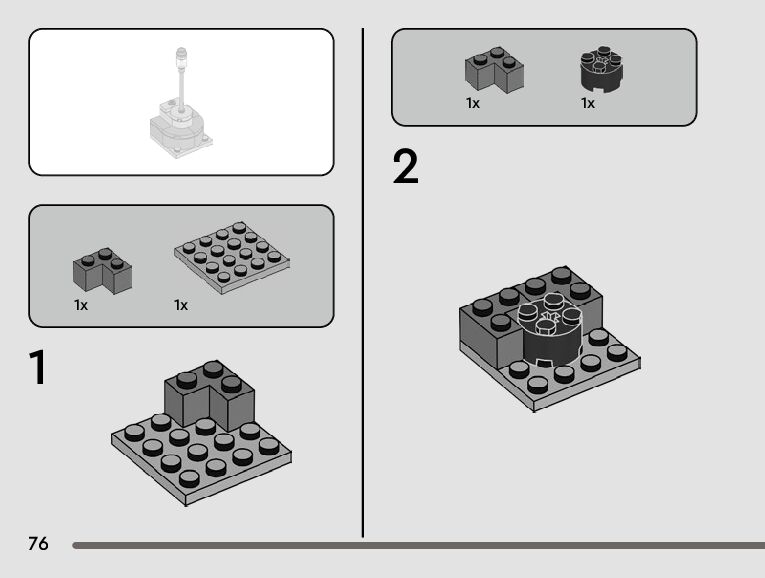 1x 1x

1

1x 1x

2

76