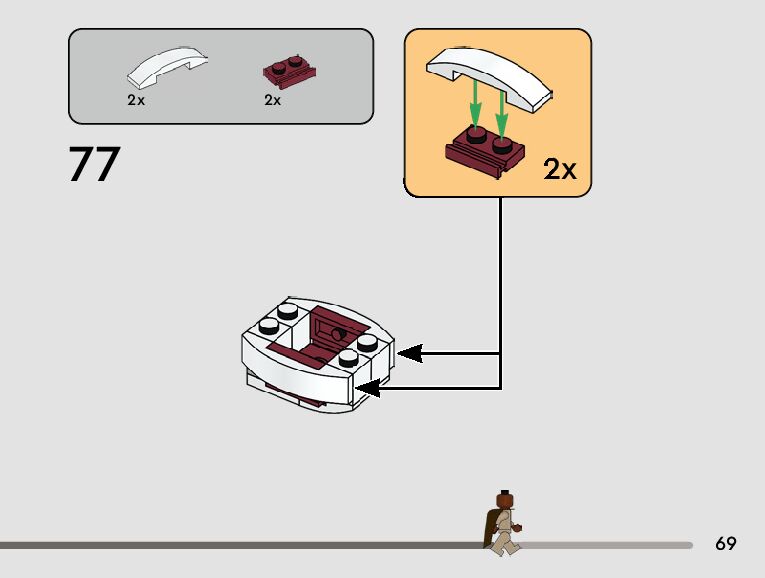 2x
2x

77

2x

69