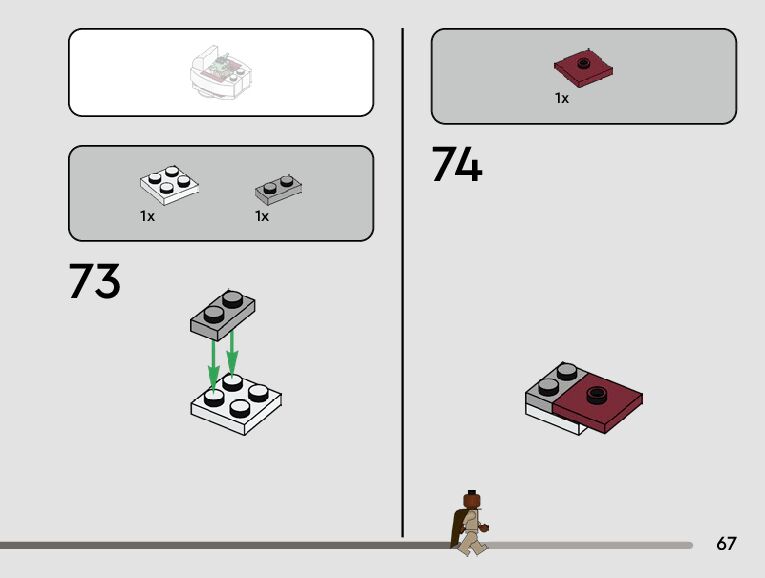 1x
1x
73
1x
74
67