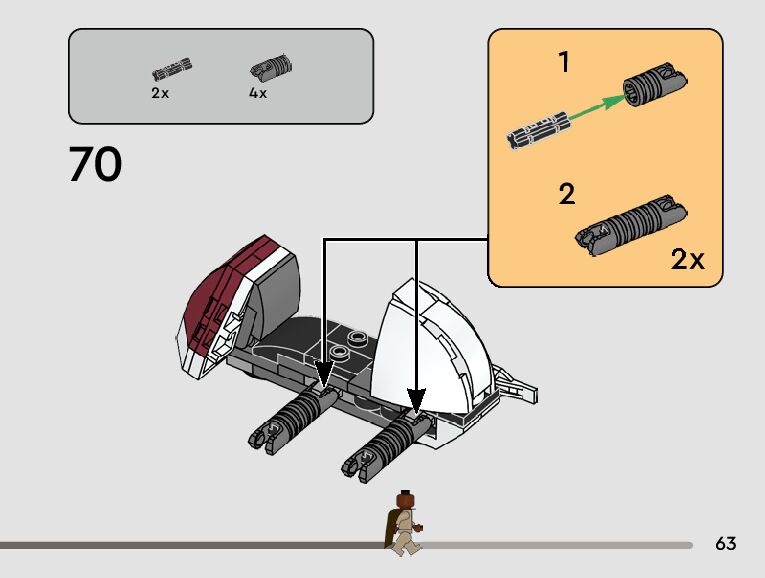 2x

4x

70

1

2

2x

63