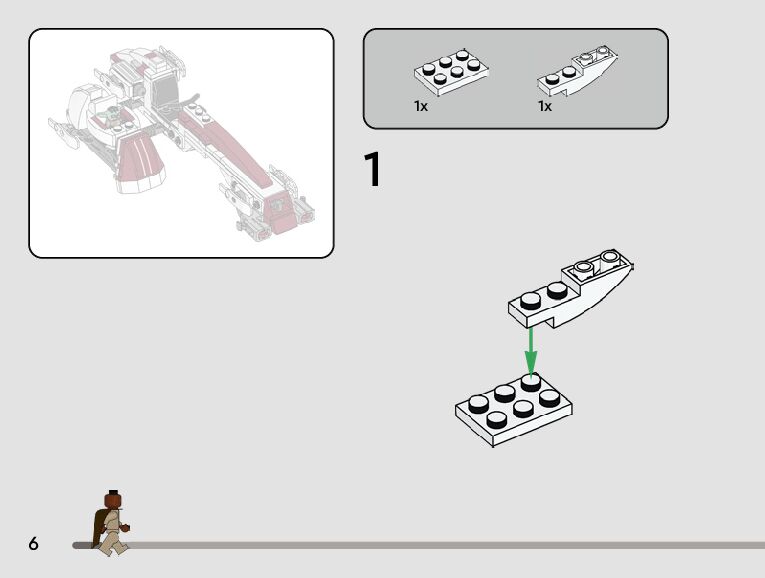 1x
1x

1

6