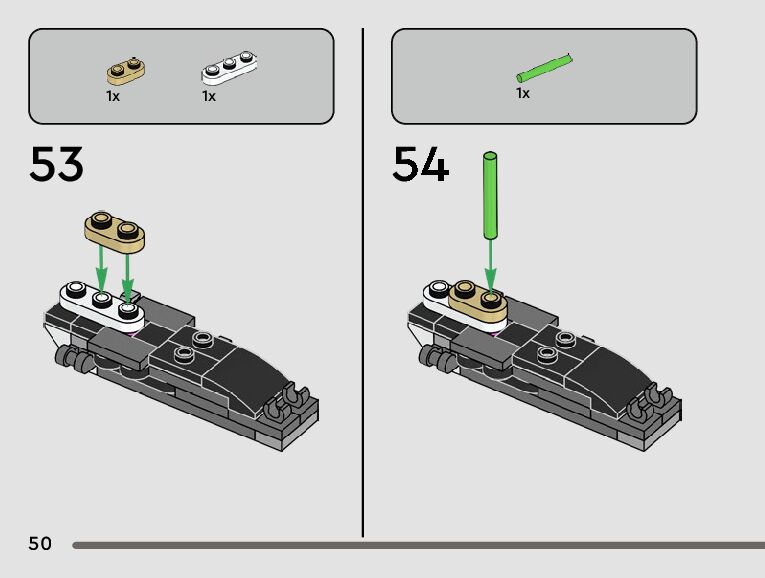 1x 1x

53

1x

54

50