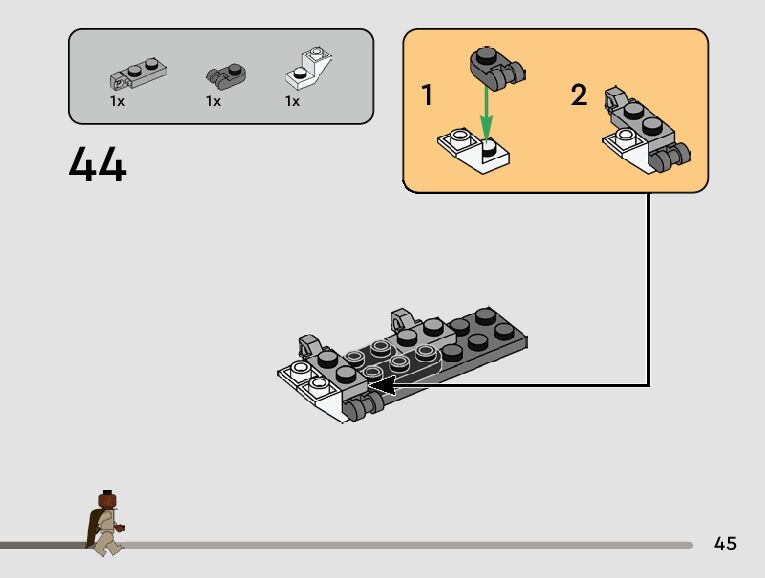 1x 1x 1x

44

1

2

45