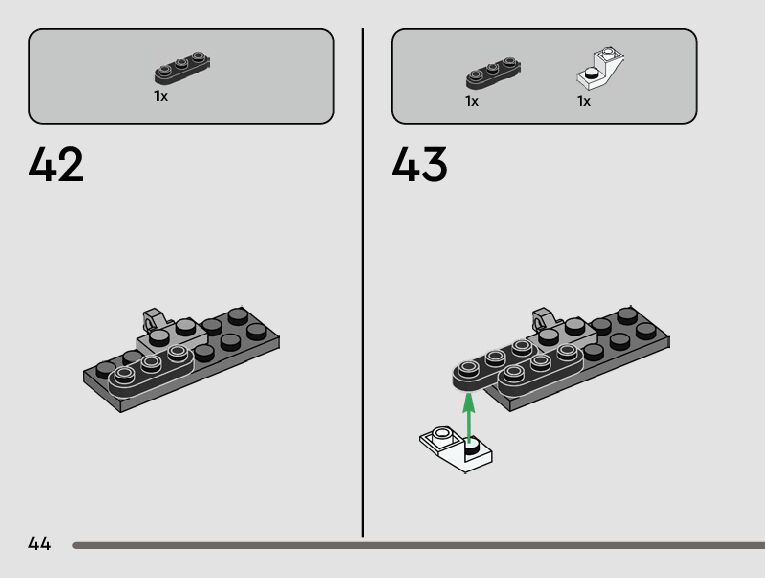 1x

42

1x

1x

43

44