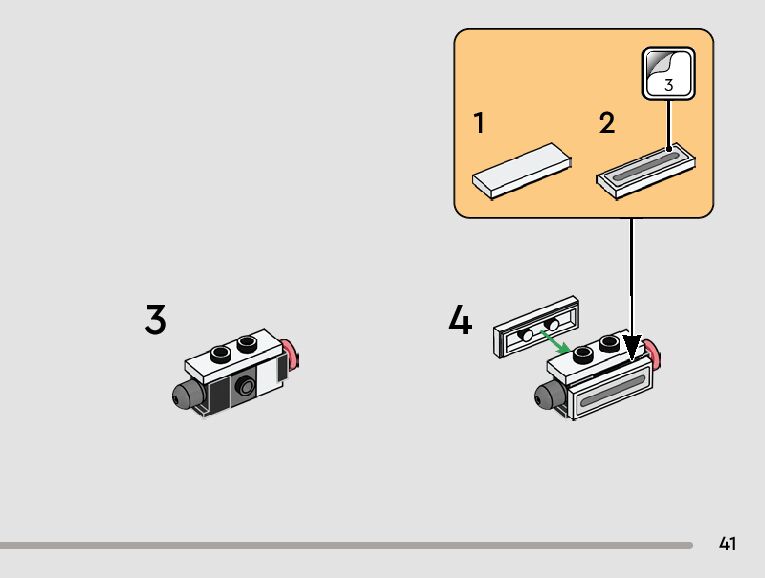 3

1

2

3

4

41