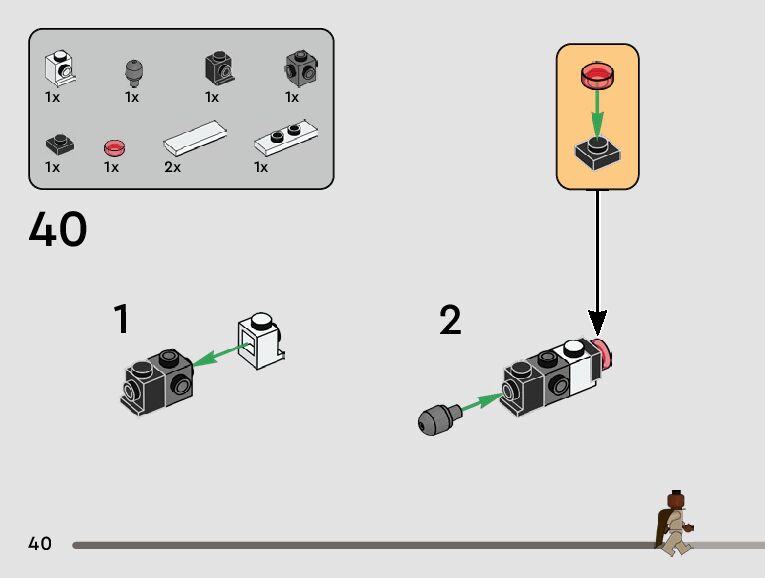 1x 1x 1x 1x

1x 1x 2x 1x

40

1

2

40