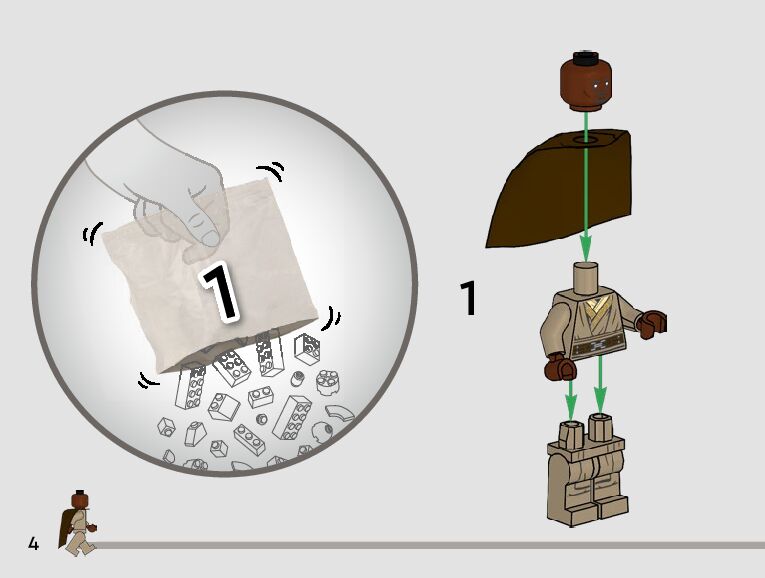 1

1

4