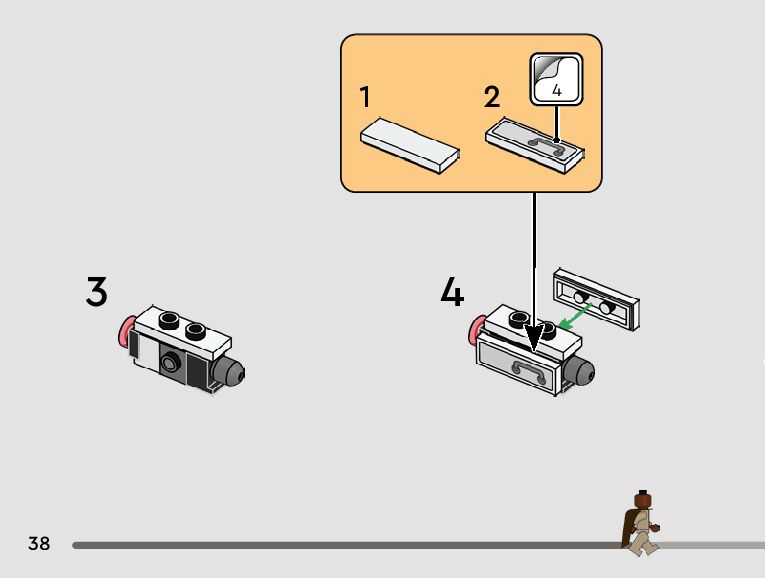 1
2
4
3
4
38