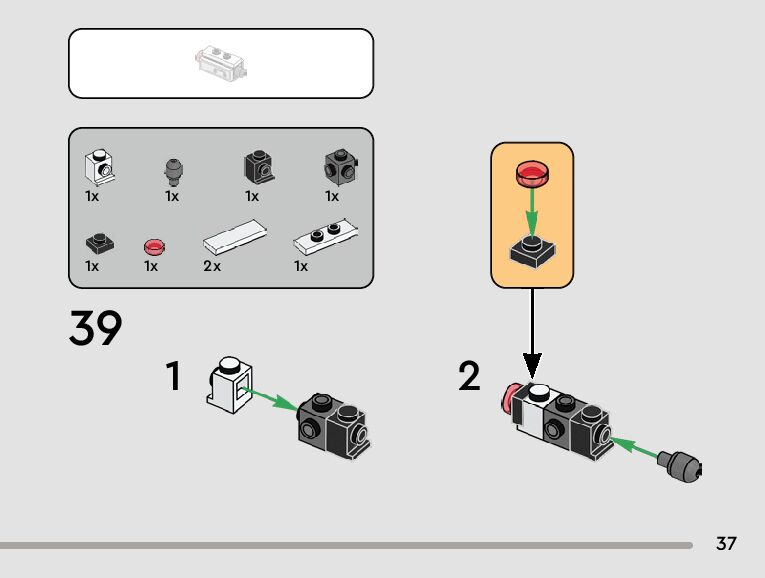 1x
1x
1x
1x
1x
1x
2x
1x

39

1

2

37