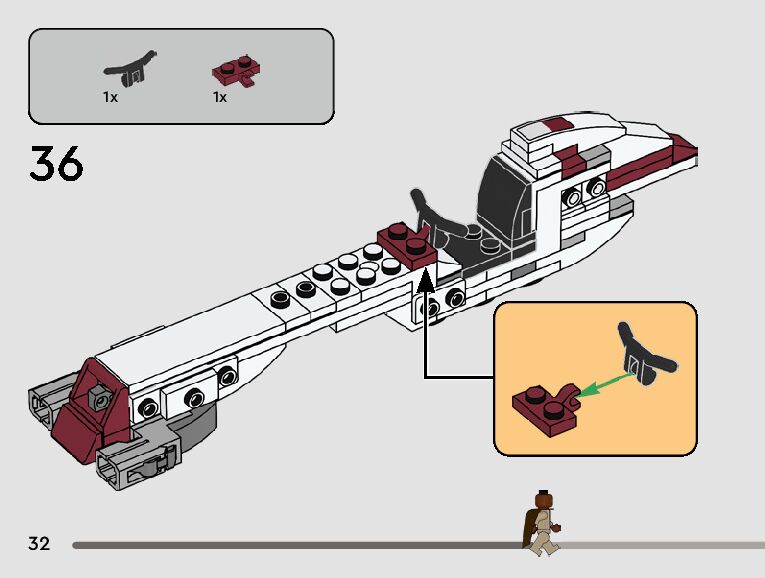 1x
1x

36

32