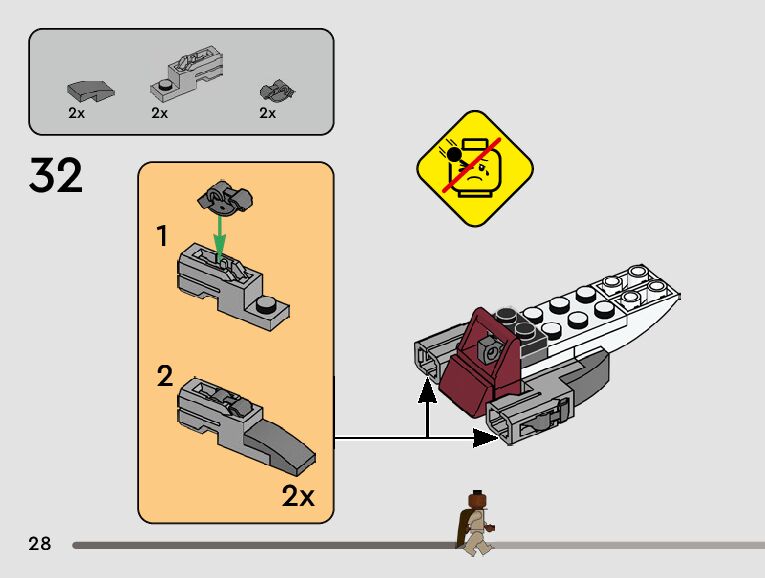 2x
2x
2x
32
1
2
2x
28