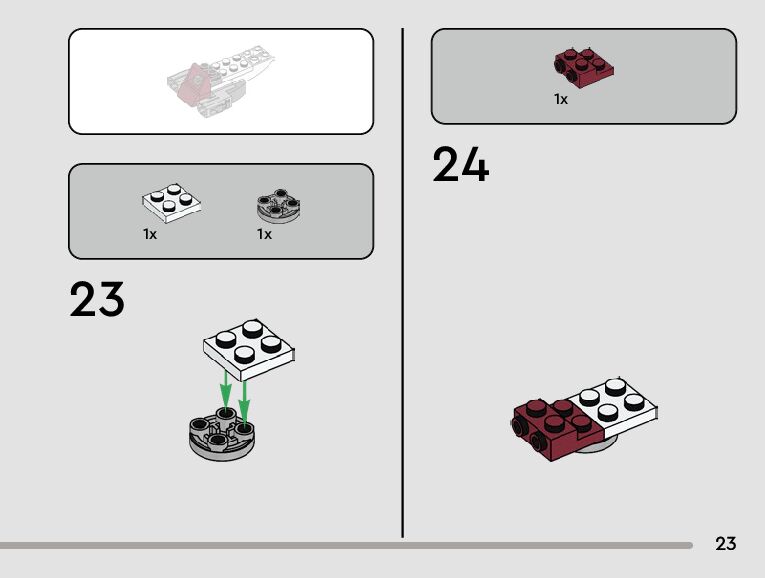 1x 1x

23

1x

24

23