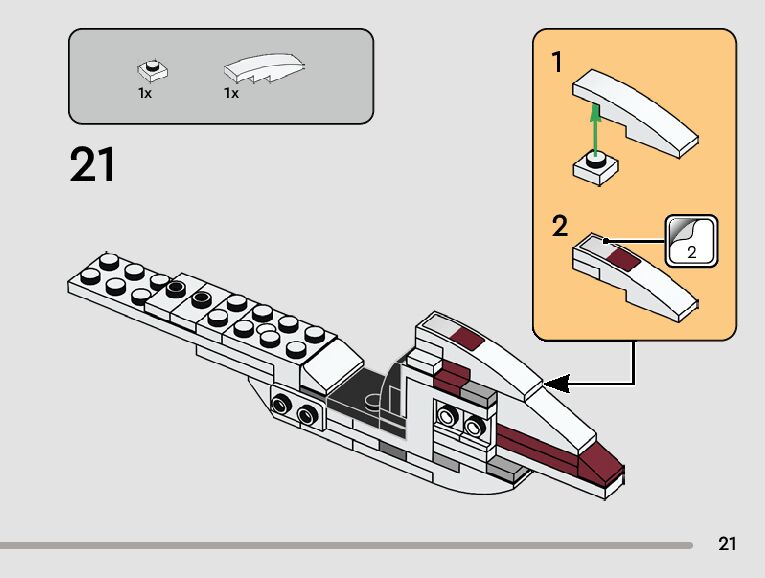 1x
1x

21

1

2

2

21