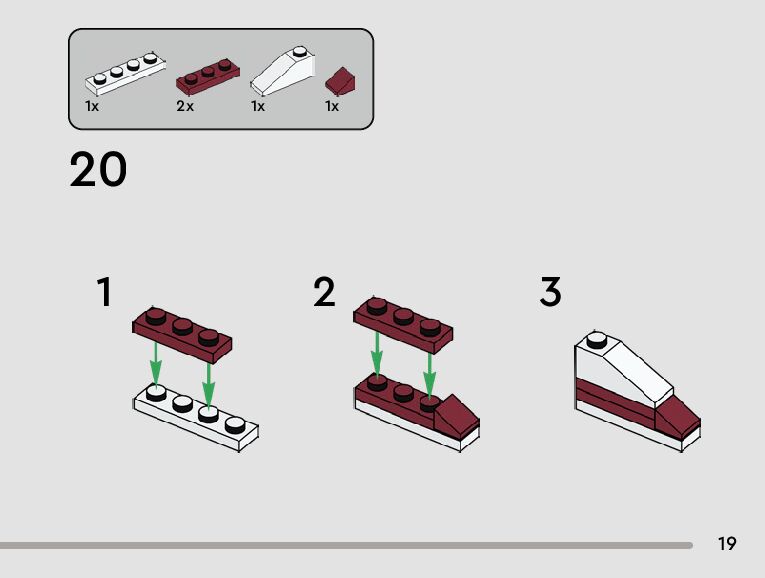 1x
2x
1x
1x

20

1

2

3

19